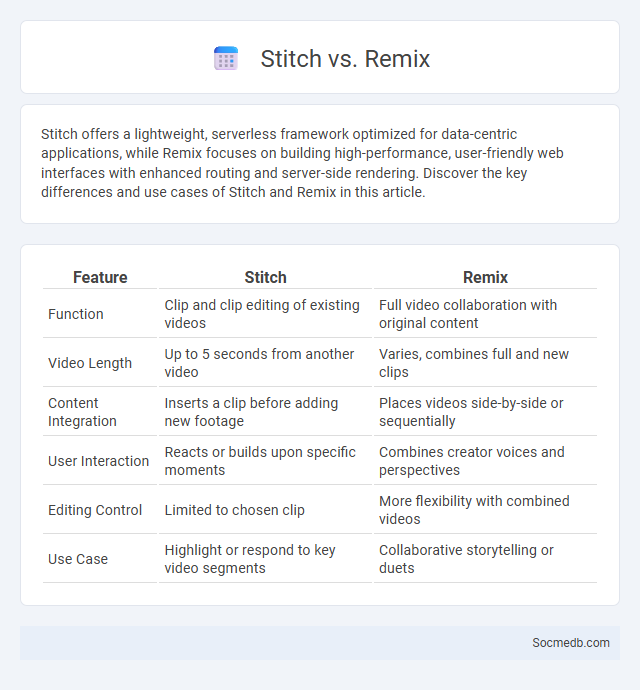 Stitch vs. Remix

Stitch offers a lightweight, serverless framework optimized for data-centric applications, while Remix focuses on building high-performance, user-friendly web interfaces with enhanced routing and server-side rendering. Discover the key differences and use cases of Stitch and Remix in this article.

| Feature | Stitch | Remix |
|---|---|---|
| Function | Clip and clip editing of existing videos | Full video collaboration with original content |
| Video Length | Up to 5 seconds from another video | Varies, combines full and new clips |
| Content Integration | Inserts a clip before adding new footage | Places videos side-by-side or sequentially |
| User Interaction | Reacts or builds upon specific moments | Combines creator voices and perspectives |
| Editing Control | Limited to chosen clip | More flexibility with combined videos |
| Use Case | Highlight or respond to key video segments | Collaborative storytelling or duets |

Socmedb.com