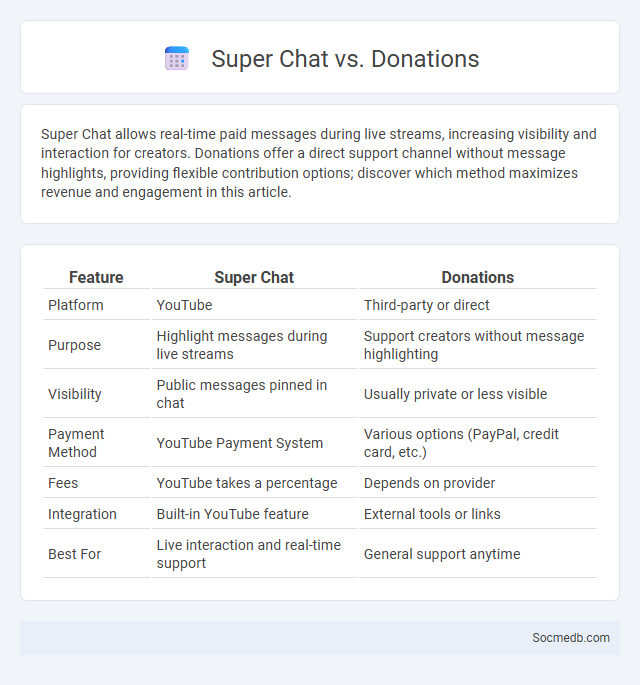 Super Chat vs. Donations

Super Chat allows real-time paid messages during live streams, increasing visibility and interaction for creators. Donations offer a direct support channel without message highlights, providing flexible contribution options; discover which method maximizes revenue and engagement in this article.

| Feature | Super Chat | Donations |
|---|---|---|
| Platform | YouTube | Third-party or direct |
| Purpose | Highlight messages during live streams | Support creators without message highlighting |
| Visibility | Public messages pinned in chat | Usually private or less visible |
| Payment Method | YouTube Payment System | Various options (PayPal, credit card, etc.) |
| Fees | YouTube takes a percentage | Depends on provider |
| Integration | Built-in YouTube feature | External tools or links |
| Best For | Live interaction and real-time support | General support anytime |

Socmedb.com