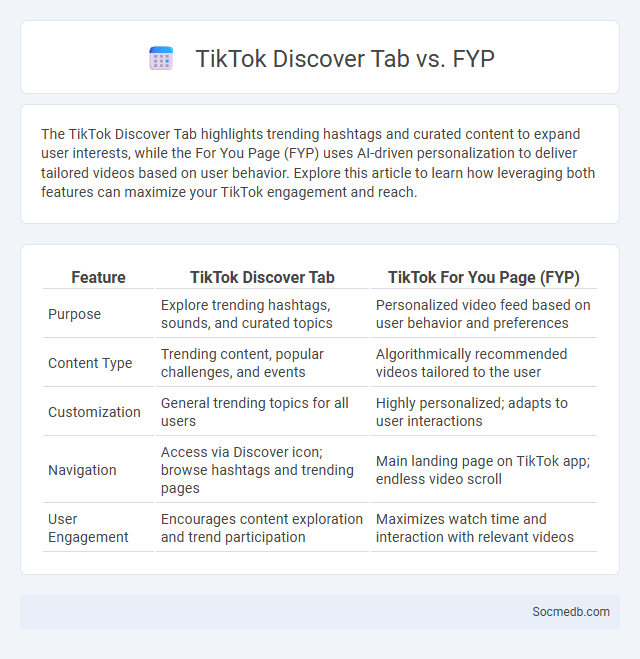 TikTok Discover Tab vs. FYP

The TikTok Discover Tab highlights trending hashtags and curated content to expand user interests, while the For You Page (FYP) uses AI-driven personalization to deliver tailored videos based on user behavior. Explore this article to learn how leveraging both features can maximize your TikTok engagement and reach.

| Feature | TikTok Discover Tab | TikTok For You Page (FYP) |
|---|---|---|
| Purpose | Explore trending hashtags, sounds, and curated topics | Personalized video feed based on user behavior and preferences |
| Content Type | Trending content, popular challenges, and events | Algorithmically recommended videos tailored to the user |
| Customization | General trending topics for all users | Highly personalized; adapts to user interactions |
| Navigation | Access via Discover icon; browse hashtags and trending pages | Main landing page on TikTok app; endless video scroll |
| User Engagement | Encourages content exploration and trend participation | Maximizes watch time and interaction with relevant videos |

Socmedb.com