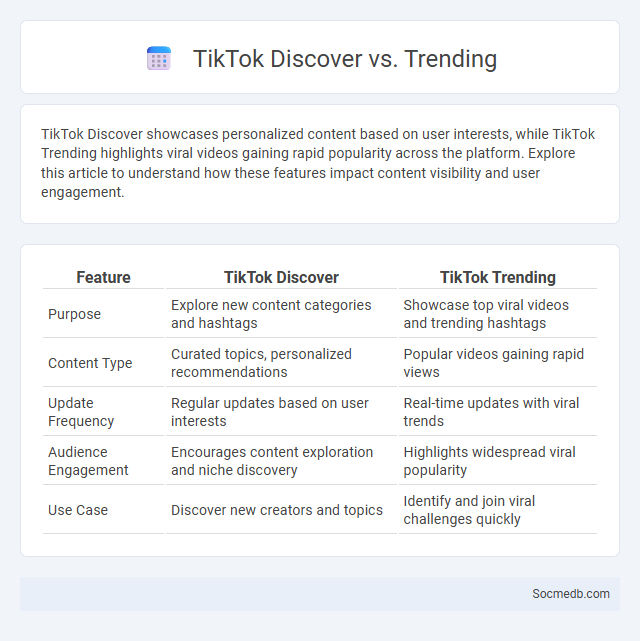 TikTok Discover vs. Trending

TikTok Discover showcases personalized content based on user interests, while TikTok Trending highlights viral videos gaining rapid popularity across the platform. Explore this article to understand how these features impact content visibility and user engagement.

| Feature | TikTok Discover | TikTok Trending |
|---|---|---|
| Purpose | Explore new content categories and hashtags | Showcase top viral videos and trending hashtags |
| Content Type | Curated topics, personalized recommendations | Popular videos gaining rapid views |
| Update Frequency | Regular updates based on user interests | Real-time updates with viral trends |
| Audience Engagement | Encourages content exploration and niche discovery | Highlights widespread viral popularity |
| Use Case | Discover new creators and topics | Identify and join viral challenges quickly |

Socmedb.com