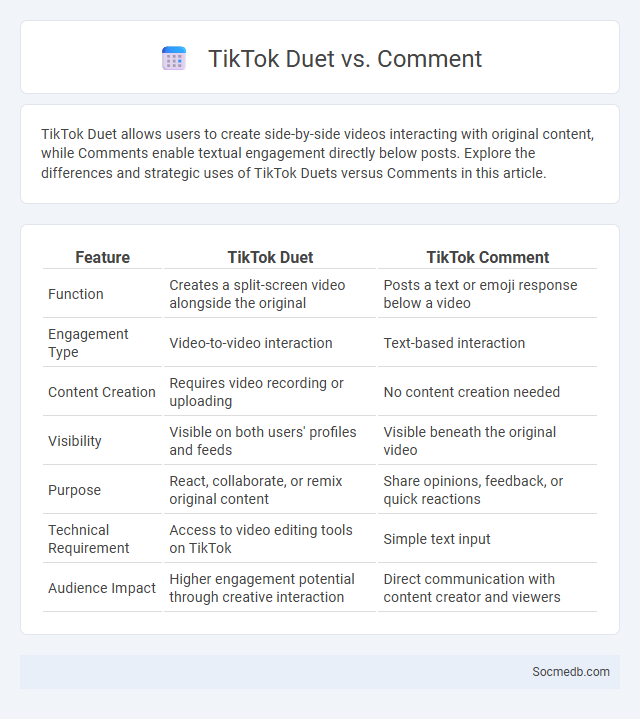 TikTok Duet vs. Comment

TikTok Duet allows users to create side-by-side videos interacting with original content, while Comments enable textual engagement directly below posts. Explore the differences and strategic uses of TikTok Duets versus Comments in this article.

| Feature | TikTok Duet | TikTok Comment |
|---|---|---|
| Function | Creates a split-screen video alongside the original | Posts a text or emoji response below a video |
| Engagement Type | Video-to-video interaction | Text-based interaction |
| Content Creation | Requires video recording or uploading | No content creation needed |
| Visibility | Visible on both users' profiles and feeds | Visible beneath the original video |
| Purpose | React, collaborate, or remix original content | Share opinions, feedback, or quick reactions |
| Technical Requirement | Access to video editing tools on TikTok | Simple text input |
| Audience Impact | Higher engagement potential through creative interaction | Direct communication with content creator and viewers |

Socmedb.com