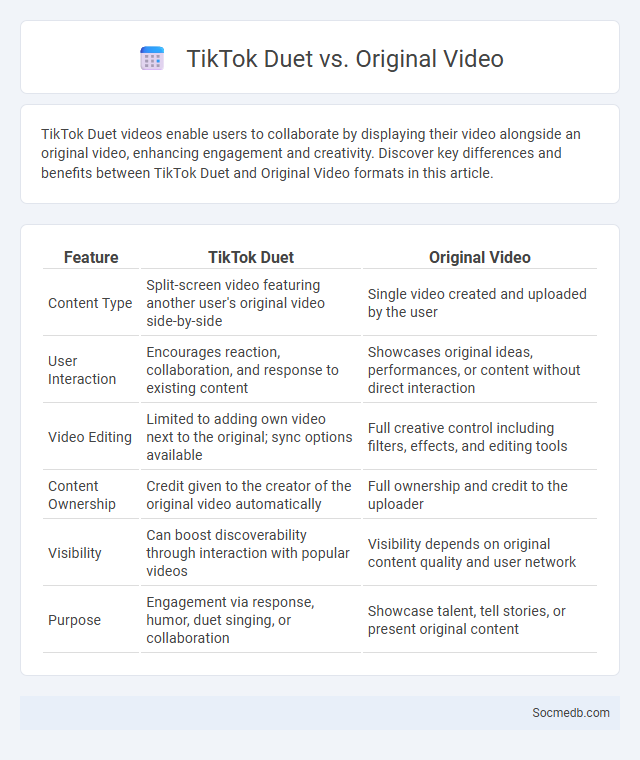 TikTok Duet vs. Original Video

TikTok Duet videos enable users to collaborate by displaying their video alongside an original video, enhancing engagement and creativity. Discover key differences and benefits between TikTok Duet and Original Video formats in this article.

| Feature | TikTok Duet | Original Video |
|---|---|---|
| Content Type | Split-screen video featuring another user's original video side-by-side | Single video created and uploaded by the user |
| User Interaction | Encourages reaction, collaboration, and response to existing content | Showcases original ideas, performances, or content without direct interaction |
| Video Editing | Limited to adding own video next to the original; sync options available | Full creative control including filters, effects, and editing tools |
| Content Ownership | Credit given to the creator of the original video automatically | Full ownership and credit to the uploader |
| Visibility | Can boost discoverability through interaction with popular videos | Visibility depends on original content quality and user network |
| Purpose | Engagement via response, humor, duet singing, or collaboration | Showcase talent, tell stories, or present original content |

Socmedb.com