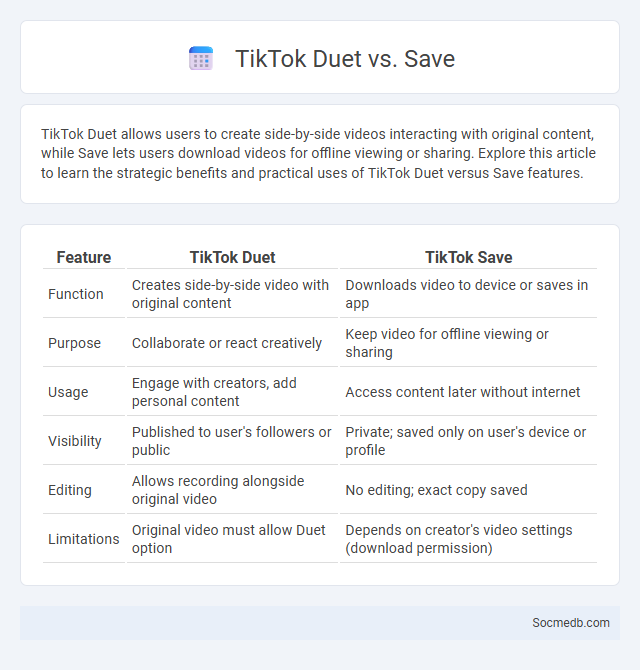 TikTok Duet vs. Save

TikTok Duet allows users to create side-by-side videos interacting with original content, while Save lets users download videos for offline viewing or sharing. Explore this article to learn the strategic benefits and practical uses of TikTok Duet versus Save features.

| Feature | TikTok Duet | TikTok Save |
|---|---|---|
| Function | Creates side-by-side video with original content | Downloads video to device or saves in app |
| Purpose | Collaborate or react creatively | Keep video for offline viewing or sharing |
| Usage | Engage with creators, add personal content | Access content later without internet |
| Visibility | Published to user's followers or public | Private; saved only on user's device or profile |
| Editing | Allows recording alongside original video | No editing; exact copy saved |
| Limitations | Original video must allow Duet option | Depends on creator's video settings (download permission) |

Socmedb.com