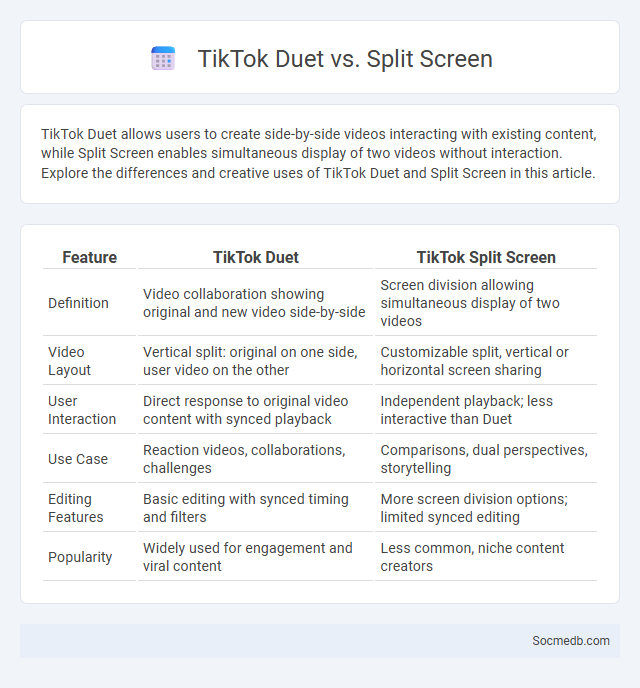 TikTok Duet vs. Split Screen

TikTok Duet allows users to create side-by-side videos interacting with existing content, while Split Screen enables simultaneous display of two videos without interaction. Explore the differences and creative uses of TikTok Duet and Split Screen in this article.

| Feature | TikTok Duet | TikTok Split Screen |
|---|---|---|
| Definition | Video collaboration showing original and new video side-by-side | Screen division allowing simultaneous display of two videos |
| Video Layout | Vertical split: original on one side, user video on the other | Customizable split, vertical or horizontal screen sharing |
| User Interaction | Direct response to original video content with synced playback | Independent playback; less interactive than Duet |
| Use Case | Reaction videos, collaborations, challenges | Comparisons, dual perspectives, storytelling |
| Editing Features | Basic editing with synced timing and filters | More screen division options; limited synced editing |
| Popularity | Widely used for engagement and viral content | Less common, niche content creators |

Socmedb.com