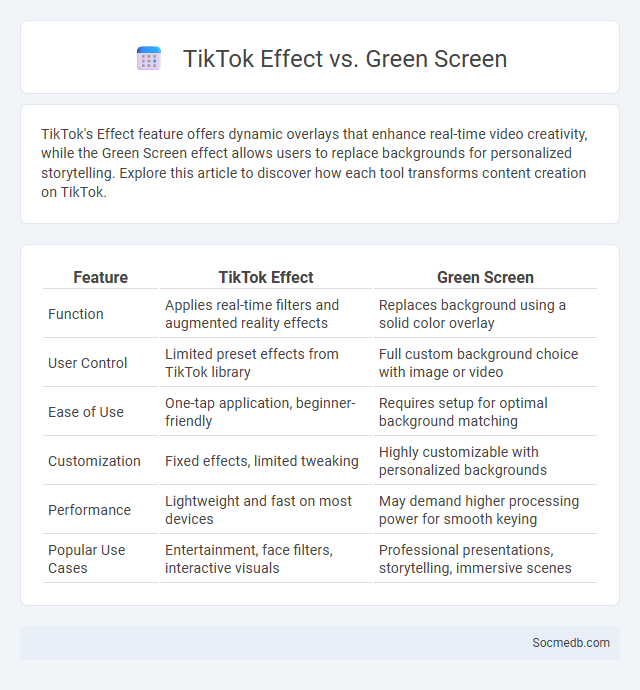 TikTok Effect vs. Green Screen

TikTok's Effect feature offers dynamic overlays that enhance real-time video creativity, while the Green Screen effect allows users to replace backgrounds for personalized storytelling. Explore this article to discover how each tool transforms content creation on TikTok.

| Feature | TikTok Effect | Green Screen |
|---|---|---|
| Function | Applies real-time filters and augmented reality effects | Replaces background using a solid color overlay |
| User Control | Limited preset effects from TikTok library | Full custom background choice with image or video |
| Ease of Use | One-tap application, beginner-friendly | Requires setup for optimal background matching |
| Customization | Fixed effects, limited tweaking | Highly customizable with personalized backgrounds |
| Performance | Lightweight and fast on most devices | May demand higher processing power for smooth keying |
| Popular Use Cases | Entertainment, face filters, interactive visuals | Professional presentations, storytelling, immersive scenes |

Socmedb.com