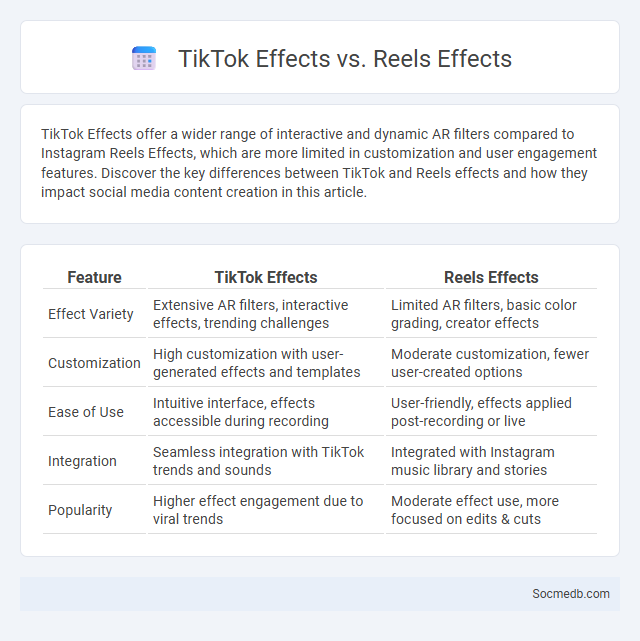 TikTok Effects vs. Reels Effects

TikTok Effects offer a wider range of interactive and dynamic AR filters compared to Instagram Reels Effects, which are more limited in customization and user engagement features. Discover the key differences between TikTok and Reels effects and how they impact social media content creation in this article.

| Feature | TikTok Effects | Reels Effects |
|---|---|---|
| Effect Variety | Extensive AR filters, interactive effects, trending challenges | Limited AR filters, basic color grading, creator effects |
| Customization | High customization with user-generated effects and templates | Moderate customization, fewer user-created options |
| Ease of Use | Intuitive interface, effects accessible during recording | User-friendly, effects applied post-recording or live |
| Integration | Seamless integration with TikTok trends and sounds | Integrated with Instagram music library and stories |
| Popularity | Higher effect engagement due to viral trends | Moderate effect use, more focused on edits & cuts |

Socmedb.com