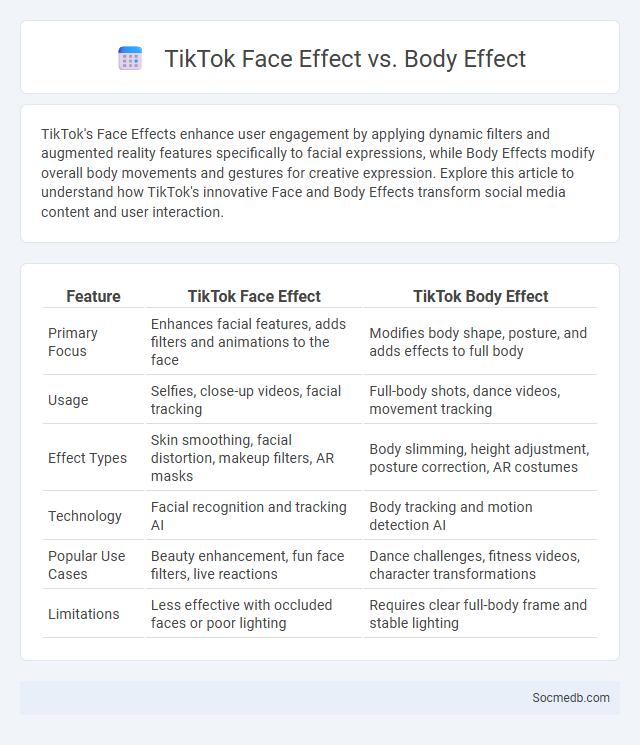 TikTok Face Effect vs. Body Effect

TikTok's Face Effects enhance user engagement by applying dynamic filters and augmented reality features specifically to facial expressions, while Body Effects modify overall body movements and gestures for creative expression. Explore this article to understand how TikTok's innovative Face and Body Effects transform social media content and user interaction.

| Feature | TikTok Face Effect | TikTok Body Effect |
|---|---|---|
| Primary Focus | Enhances facial features, adds filters and animations to the face | Modifies body shape, posture, and adds effects to full body |
| Usage | Selfies, close-up videos, facial tracking | Full-body shots, dance videos, movement tracking |
| Effect Types | Skin smoothing, facial distortion, makeup filters, AR masks | Body slimming, height adjustment, posture correction, AR costumes |
| Technology | Facial recognition and tracking AI | Body tracking and motion detection AI |
| Popular Use Cases | Beauty enhancement, fun face filters, live reactions | Dance challenges, fitness videos, character transformations |
| Limitations | Less effective with occluded faces or poor lighting | Requires clear full-body frame and stable lighting |

Socmedb.com