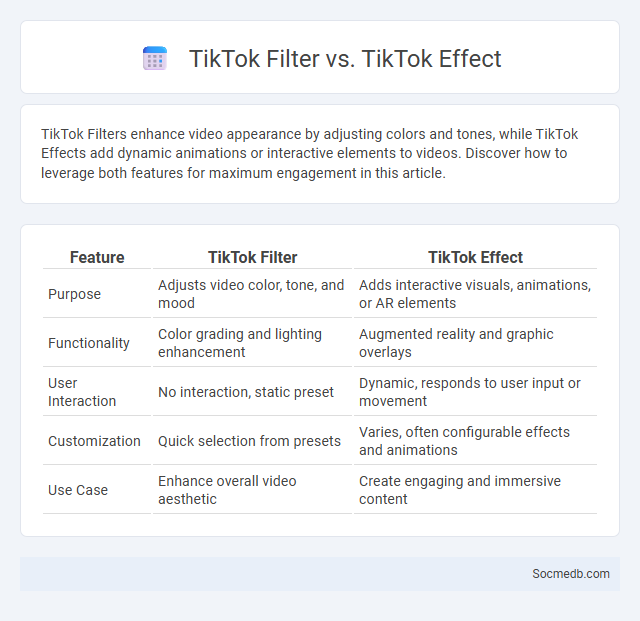 TikTok Filter vs. TikTok Effect

TikTok Filters enhance video appearance by adjusting colors and tones, while TikTok Effects add dynamic animations or interactive elements to videos. Discover how to leverage both features for maximum engagement in this article.

| Feature | TikTok Filter | TikTok Effect |
|---|---|---|
| Purpose | Adjusts video color, tone, and mood | Adds interactive visuals, animations, or AR elements |
| Functionality | Color grading and lighting enhancement | Augmented reality and graphic overlays |
| User Interaction | No interaction, static preset | Dynamic, responds to user input or movement |
| Customization | Quick selection from presets | Varies, often configurable effects and animations |
| Use Case | Enhance overall video aesthetic | Create engaging and immersive content |

Socmedb.com