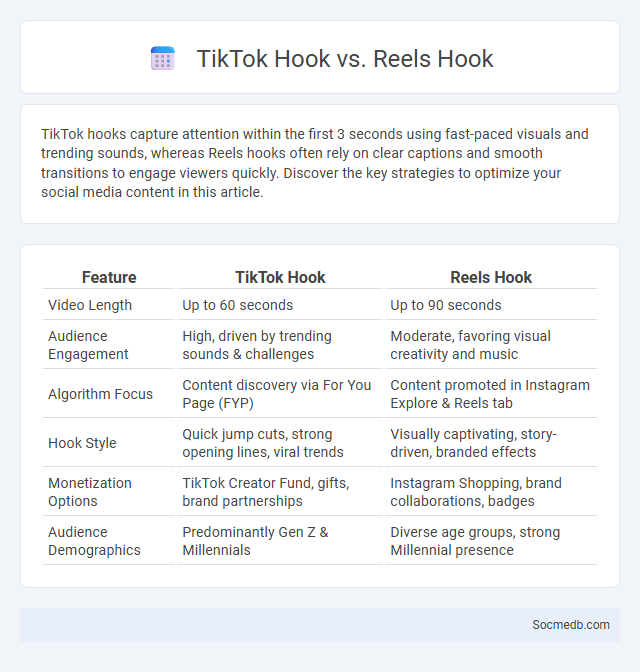 TikTok Hook vs. Reels Hook

TikTok hooks capture attention within the first 3 seconds using fast-paced visuals and trending sounds, whereas Reels hooks often rely on clear captions and smooth transitions to engage viewers quickly. Discover the key strategies to optimize your social media content in this article.

| Feature | TikTok Hook | Reels Hook |
|---|---|---|
| Video Length | Up to 60 seconds | Up to 90 seconds |
| Audience Engagement | High, driven by trending sounds & challenges | Moderate, favoring visual creativity and music |
| Algorithm Focus | Content discovery via For You Page (FYP) | Content promoted in Instagram Explore & Reels tab |
| Hook Style | Quick jump cuts, strong opening lines, viral trends | Visually captivating, story-driven, branded effects |
| Monetization Options | TikTok Creator Fund, gifts, brand partnerships | Instagram Shopping, brand collaborations, badges |
| Audience Demographics | Predominantly Gen Z & Millennials | Diverse age groups, strong Millennial presence |

Socmedb.com