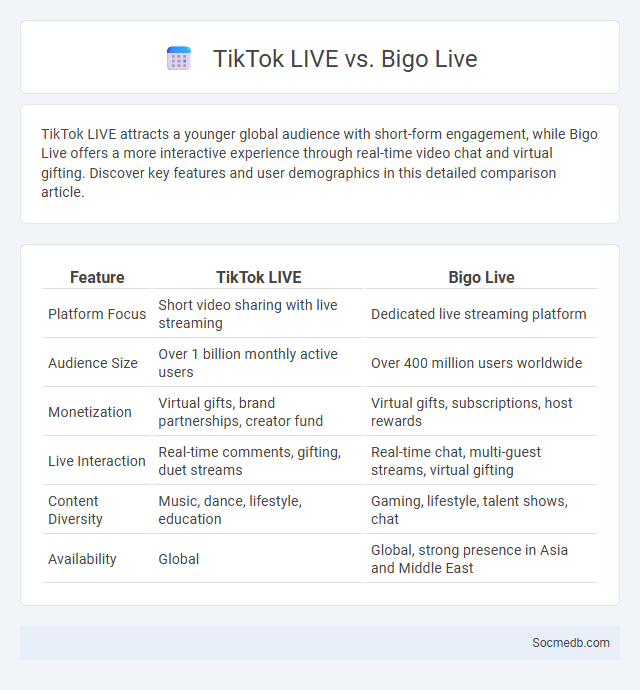 TikTok LIVE vs. Bigo Live

TikTok LIVE attracts a younger global audience with short-form engagement, while Bigo Live offers a more interactive experience through real-time video chat and virtual gifting. Discover key features and user demographics in this detailed comparison article.

| Feature | TikTok LIVE | Bigo Live |
|---|---|---|
| Platform Focus | Short video sharing with live streaming | Dedicated live streaming platform |
| Audience Size | Over 1 billion monthly active users | Over 400 million users worldwide |
| Monetization | Virtual gifts, brand partnerships, creator fund | Virtual gifts, subscriptions, host rewards |
| Live Interaction | Real-time comments, gifting, duet streams | Real-time chat, multi-guest streams, virtual gifting |
| Content Diversity | Music, dance, lifestyle, education | Gaming, lifestyle, talent shows, chat |
| Availability | Global | Global, strong presence in Asia and Middle East |

Socmedb.com