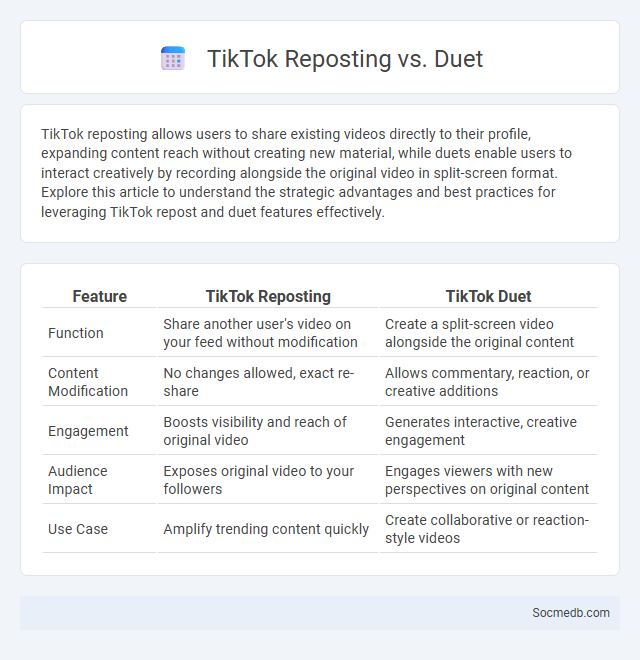 TikTok Reposting vs. Duet

TikTok reposting allows users to share existing videos directly to their profile, expanding content reach without creating new material, while duets enable users to interact creatively by recording alongside the original video in split-screen format. Explore this article to understand the strategic advantages and best practices for leveraging TikTok repost and duet features effectively.

| Feature | TikTok Reposting | TikTok Duet |
|---|---|---|
| Function | Share another user's video on your feed without modification | Create a split-screen video alongside the original content |
| Content Modification | No changes allowed, exact re-share | Allows commentary, reaction, or creative additions |
| Engagement | Boosts visibility and reach of original video | Generates interactive, creative engagement |
| Audience Impact | Exposes original video to your followers | Engages viewers with new perspectives on original content |
| Use Case | Amplify trending content quickly | Create collaborative or reaction-style videos |

Socmedb.com