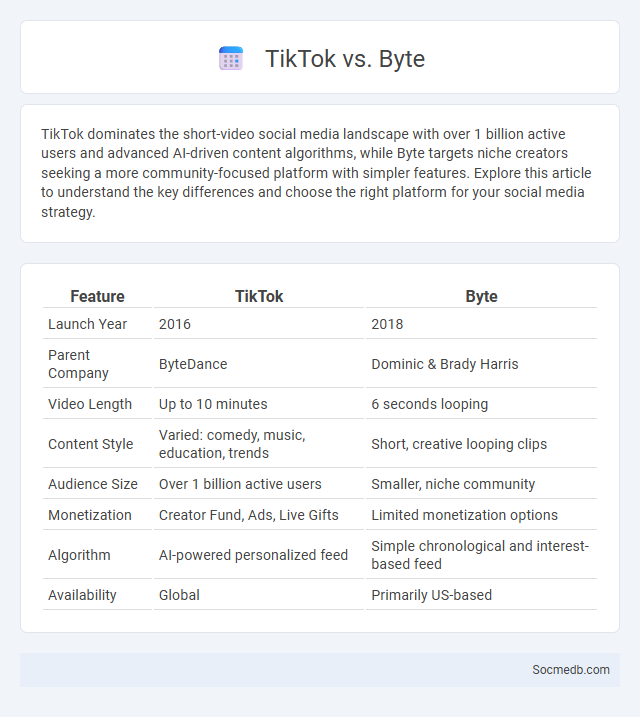 TikTok vs. Byte

TikTok dominates the short-video social media landscape with over 1 billion active users and advanced AI-driven content algorithms, while Byte targets niche creators seeking a more community-focused platform with simpler features. Explore this article to understand the key differences and choose the right platform for your social media strategy.

| Feature | TikTok | Byte |
|---|---|---|
| Launch Year | 2016 | 2018 |
| Parent Company | ByteDance | Dominic & Brady Harris |
| Video Length | Up to 10 minutes | 6 seconds looping |
| Content Style | Varied: comedy, music, education, trends | Short, creative looping clips |
| Audience Size | Over 1 billion active users | Smaller, niche community |
| Monetization | Creator Fund, Ads, Live Gifts | Limited monetization options |
| Algorithm | AI-powered personalized feed | Simple chronological and interest-based feed |
| Availability | Global | Primarily US-based |

Socmedb.com