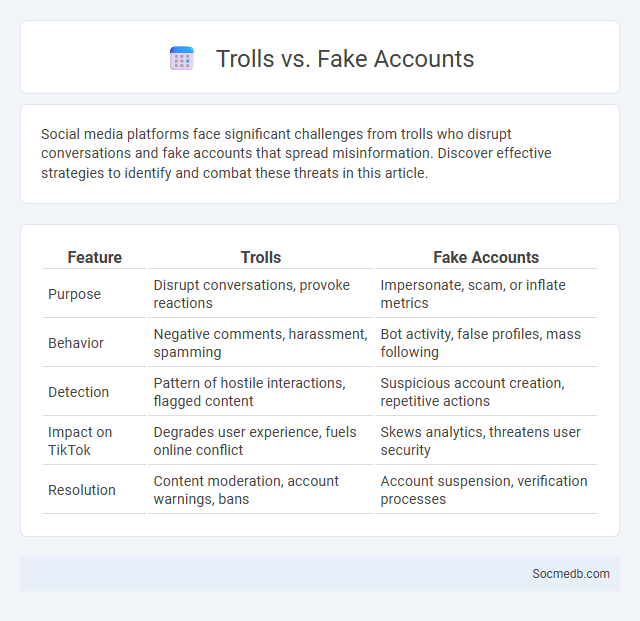 Trolls vs. Fake Accounts

Social media platforms face significant challenges from trolls who disrupt conversations and fake accounts that spread misinformation. Discover effective strategies to identify and combat these threats in this article.

| Feature | Trolls | Fake Accounts |
|---|---|---|
| Purpose | Disrupt conversations, provoke reactions | Impersonate, scam, or inflate metrics |
| Behavior | Negative comments, harassment, spamming | Bot activity, false profiles, mass following |
| Detection | Pattern of hostile interactions, flagged content | Suspicious account creation, repetitive actions |
| Impact on TikTok | Degrades user experience, fuels online conflict | Skews analytics, threatens user security |
| Resolution | Content moderation, account warnings, bans | Account suspension, verification processes |

Socmedb.com