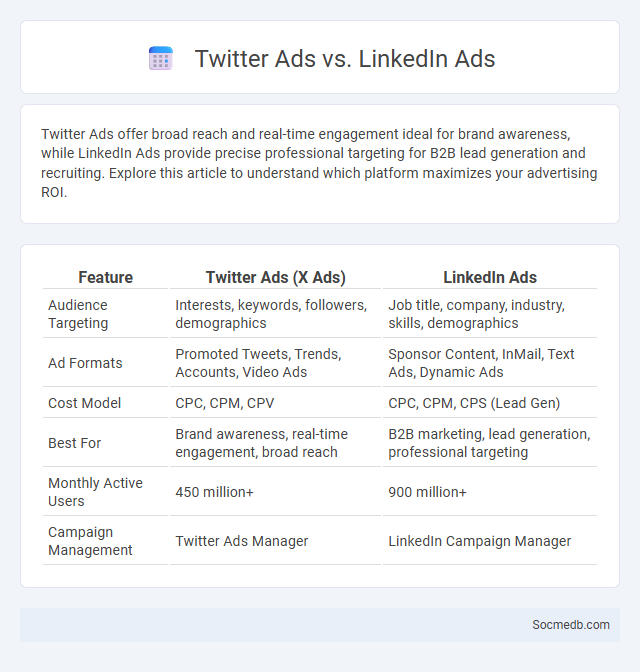 Twitter Ads vs. LinkedIn Ads

Twitter Ads offer broad reach and real-time engagement ideal for brand awareness, while LinkedIn Ads provide precise professional targeting for B2B lead generation and recruiting. Explore this article to understand which platform maximizes your advertising ROI.

| Feature | Twitter Ads (X Ads) | LinkedIn Ads |
|---|---|---|
| Audience Targeting | Interests, keywords, followers, demographics | Job title, company, industry, skills, demographics |
| Ad Formats | Promoted Tweets, Trends, Accounts, Video Ads | Sponsor Content, InMail, Text Ads, Dynamic Ads |
| Cost Model | CPC, CPM, CPV | CPC, CPM, CPS (Lead Gen) |
| Best For | Brand awareness, real-time engagement, broad reach | B2B marketing, lead generation, professional targeting |
| Monthly Active Users | 450 million+ | 900 million+ |
| Campaign Management | Twitter Ads Manager | LinkedIn Campaign Manager |

Socmedb.com