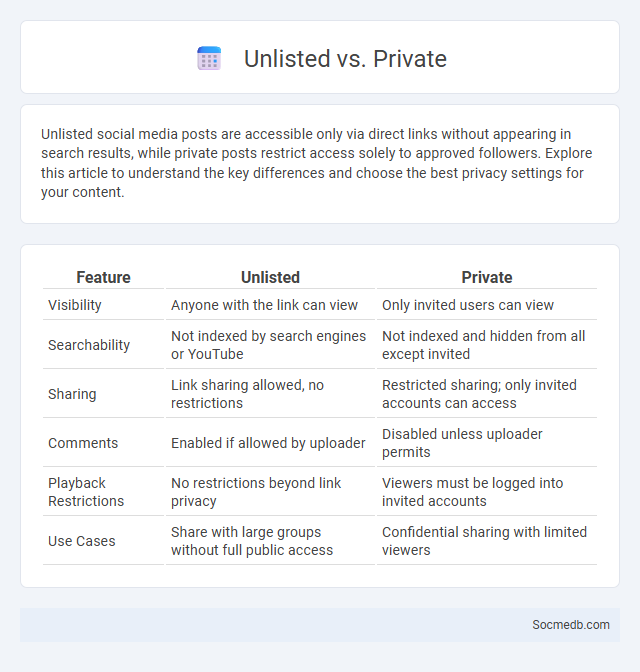 Unlisted vs. Private

Unlisted social media posts are accessible only via direct links without appearing in search results, while private posts restrict access solely to approved followers. Explore this article to understand the key differences and choose the best privacy settings for your content.

| Feature | Unlisted | Private |
|---|---|---|
| Visibility | Anyone with the link can view | Only invited users can view |
| Searchability | Not indexed by search engines or YouTube | Not indexed and hidden from all except invited |
| Sharing | Link sharing allowed, no restrictions | Restricted sharing; only invited accounts can access |
| Comments | Enabled if allowed by uploader | Disabled unless uploader permits |
| Playback Restrictions | No restrictions beyond link privacy | Viewers must be logged into invited accounts |
| Use Cases | Share with large groups without full public access | Confidential sharing with limited viewers |

Socmedb.com