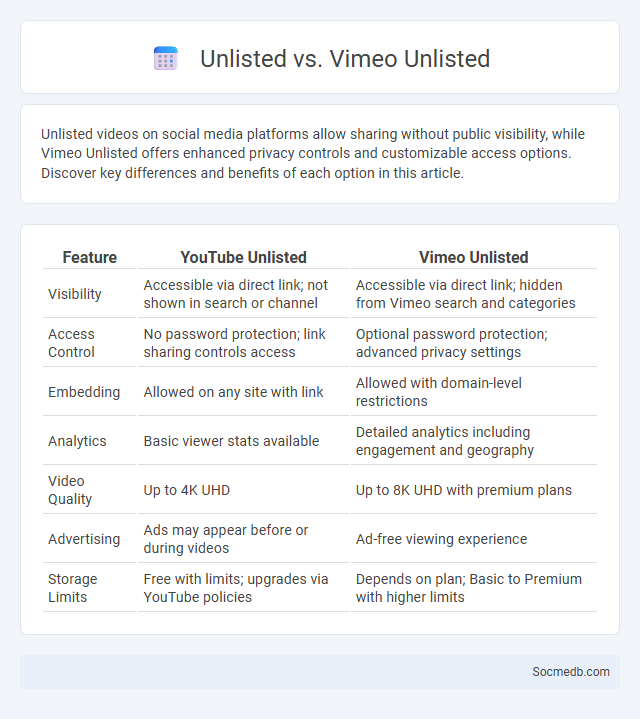 Unlisted vs. Vimeo Unlisted

Unlisted videos on social media platforms allow sharing without public visibility, while Vimeo Unlisted offers enhanced privacy controls and customizable access options. Discover key differences and benefits of each option in this article.

| Feature | YouTube Unlisted | Vimeo Unlisted |
|---|---|---|
| Visibility | Accessible via direct link; not shown in search or channel | Accessible via direct link; hidden from Vimeo search and categories |
| Access Control | No password protection; link sharing controls access | Optional password protection; advanced privacy settings |
| Embedding | Allowed on any site with link | Allowed with domain-level restrictions |
| Analytics | Basic viewer stats available | Detailed analytics including engagement and geography |
| Video Quality | Up to 4K UHD | Up to 8K UHD with premium plans |
| Advertising | Ads may appear before or during videos | Ad-free viewing experience |
| Storage Limits | Free with limits; upgrades via YouTube policies | Depends on plan; Basic to Premium with higher limits |

Socmedb.com