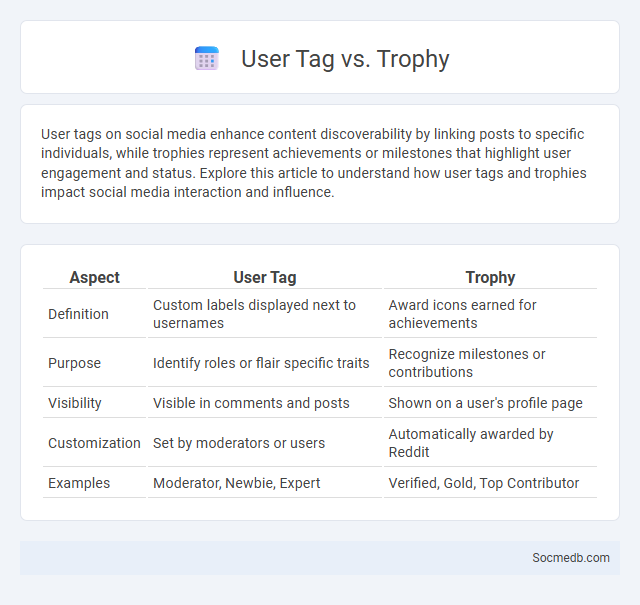 User Tag vs. Trophy

User tags on social media enhance content discoverability by linking posts to specific individuals, while trophies represent achievements or milestones that highlight user engagement and status. Explore this article to understand how user tags and trophies impact social media interaction and influence.

| Aspect | User Tag | Trophy |
|---|---|---|
| Definition | Custom labels displayed next to usernames | Award icons earned for achievements |
| Purpose | Identify roles or flair specific traits | Recognize milestones or contributions |
| Visibility | Visible in comments and posts | Shown on a user's profile page |
| Customization | Set by moderators or users | Automatically awarded by Reddit |
| Examples | Moderator, Newbie, Expert | Verified, Gold, Top Contributor |

Socmedb.com