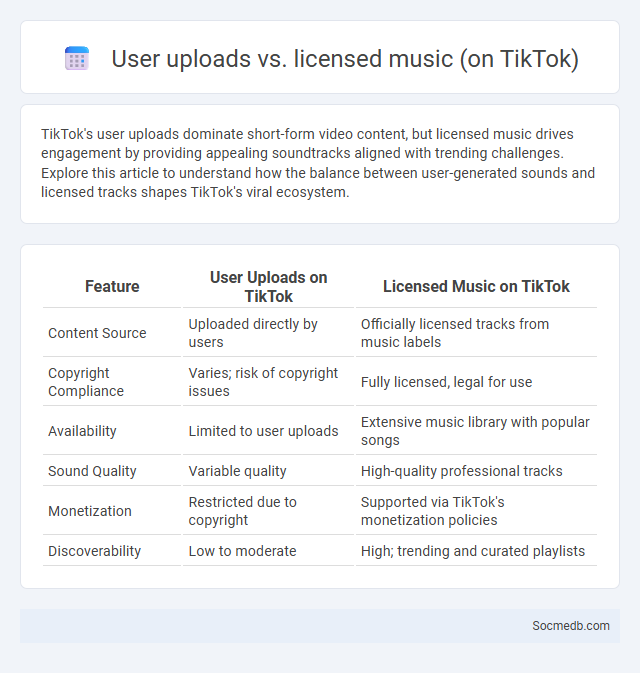 User uploads vs. licensed music (on TikTok)

TikTok's user uploads dominate short-form video content, but licensed music drives engagement by providing appealing soundtracks aligned with trending challenges. Explore this article to understand how the balance between user-generated sounds and licensed tracks shapes TikTok's viral ecosystem.

| Feature | User Uploads on TikTok | Licensed Music on TikTok |
|---|---|---|
| Content Source | Uploaded directly by users | Officially licensed tracks from music labels |
| Copyright Compliance | Varies; risk of copyright issues | Fully licensed, legal for use |
| Availability | Limited to user uploads | Extensive music library with popular songs |
| Sound Quality | Variable quality | High-quality professional tracks |
| Monetization | Restricted due to copyright | Supported via TikTok's monetization policies |
| Discoverability | Low to moderate | High; trending and curated playlists |

Socmedb.com