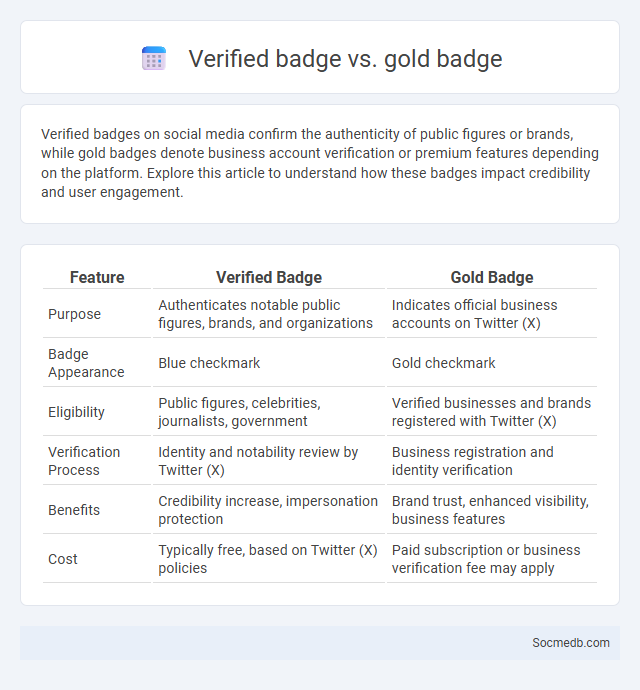 Verified badge vs. gold badge

Verified badges on social media confirm the authenticity of public figures or brands, while gold badges denote business account verification or premium features depending on the platform. Explore this article to understand how these badges impact credibility and user engagement.

| Feature | Verified Badge | Gold Badge |
|---|---|---|
| Purpose | Authenticates notable public figures, brands, and organizations | Indicates official business accounts on Twitter (X) |
| Badge Appearance | Blue checkmark | Gold checkmark |
| Eligibility | Public figures, celebrities, journalists, government | Verified businesses and brands registered with Twitter (X) |
| Verification Process | Identity and notability review by Twitter (X) | Business registration and identity verification |
| Benefits | Credibility increase, impersonation protection | Brand trust, enhanced visibility, business features |
| Cost | Typically free, based on Twitter (X) policies | Paid subscription or business verification fee may apply |

Socmedb.com