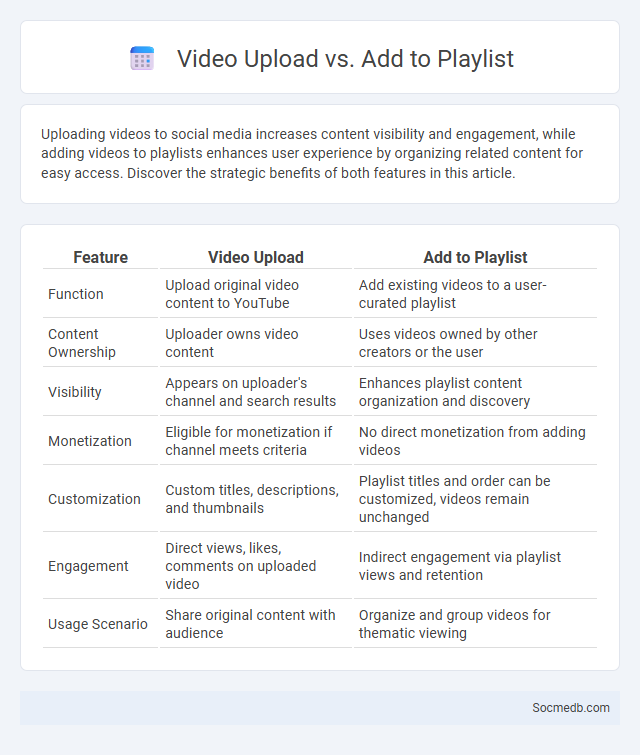 Video Upload vs. Add to Playlist

Uploading videos to social media increases content visibility and engagement, while adding videos to playlists enhances user experience by organizing related content for easy access. Discover the strategic benefits of both features in this article.

| Feature | Video Upload | Add to Playlist |
|---|---|---|
| Function | Upload original video content to YouTube | Add existing videos to a user-curated playlist |
| Content Ownership | Uploader owns video content | Uses videos owned by other creators or the user |
| Visibility | Appears on uploader's channel and search results | Enhances playlist content organization and discovery |
| Monetization | Eligible for monetization if channel meets criteria | No direct monetization from adding videos |
| Customization | Custom titles, descriptions, and thumbnails | Playlist titles and order can be customized, videos remain unchanged |
| Engagement | Direct views, likes, comments on uploaded video | Indirect engagement via playlist views and retention |
| Usage Scenario | Share original content with audience | Organize and group videos for thematic viewing |

Socmedb.com