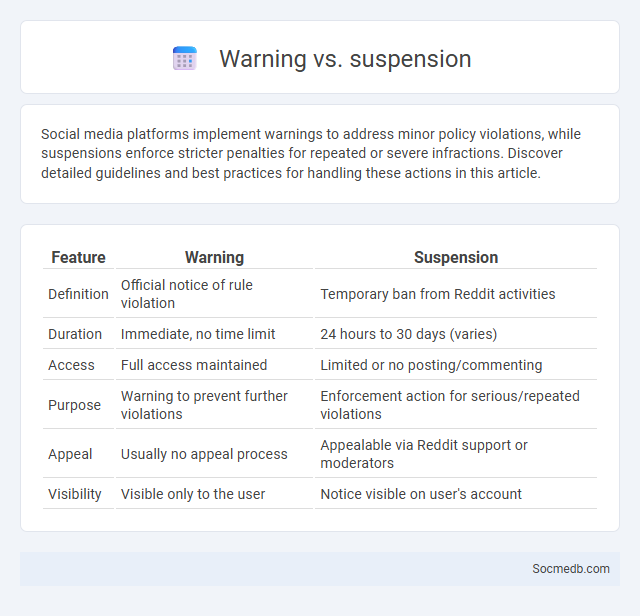 Warning vs. suspension

Social media platforms implement warnings to address minor policy violations, while suspensions enforce stricter penalties for repeated or severe infractions. Discover detailed guidelines and best practices for handling these actions in this article.

| Feature | Warning | Suspension |
|---|---|---|
| Definition | Official notice of rule violation | Temporary ban from Reddit activities |
| Duration | Immediate, no time limit | 24 hours to 30 days (varies) |
| Access | Full access maintained | Limited or no posting/commenting |
| Purpose | Warning to prevent further violations | Enforcement action for serious/repeated violations |
| Appeal | Usually no appeal process | Appealable via Reddit support or moderators |
| Visibility | Visible only to the user | Notice visible on user's account |

Socmedb.com