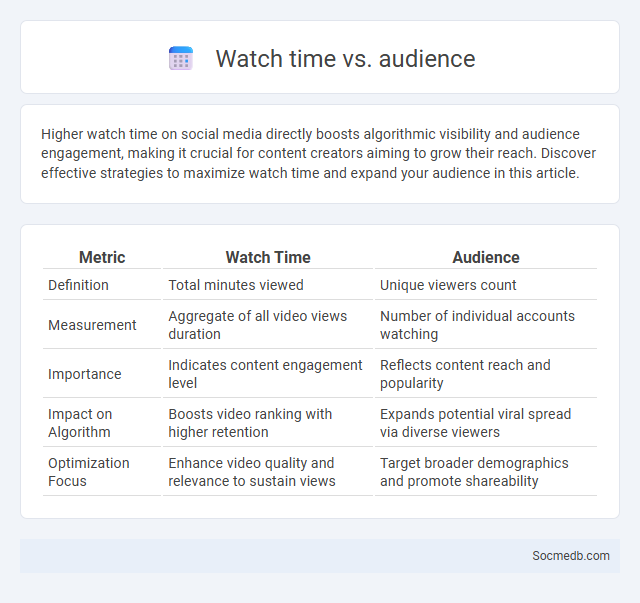 Watch time vs. audience

Higher watch time on social media directly boosts algorithmic visibility and audience engagement, making it crucial for content creators aiming to grow their reach. Discover effective strategies to maximize watch time and expand your audience in this article.

| Metric | Watch Time | Audience |
|---|---|---|
| Definition | Total minutes viewed | Unique viewers count |
| Measurement | Aggregate of all video views duration | Number of individual accounts watching |
| Importance | Indicates content engagement level | Reflects content reach and popularity |
| Impact on Algorithm | Boosts video ranking with higher retention | Expands potential viral spread via diverse viewers |
| Optimization Focus | Enhance video quality and relevance to sustain views | Target broader demographics and promote shareability |

Socmedb.com