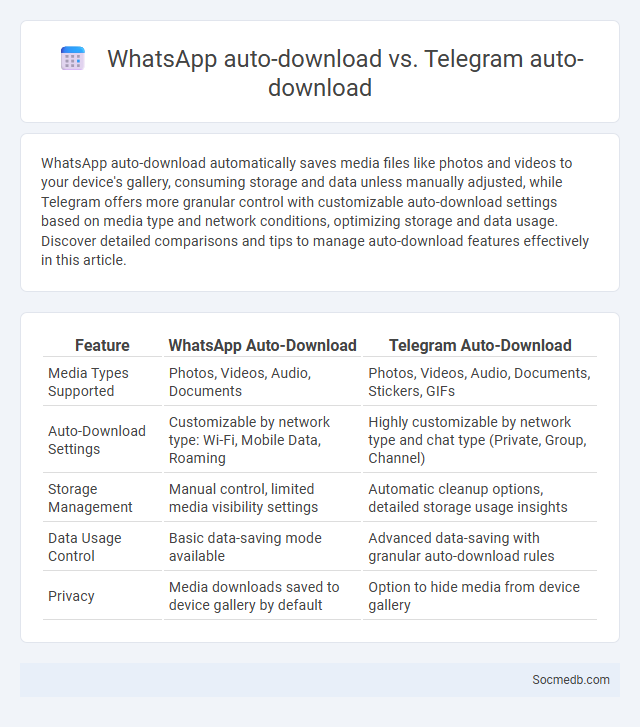 WhatsApp auto-download vs. Telegram auto-download

WhatsApp auto-download automatically saves media files like photos and videos to your device's gallery, consuming storage and data unless manually adjusted, while Telegram offers more granular control with customizable auto-download settings based on media type and network conditions, optimizing storage and data usage. Discover detailed comparisons and tips to manage auto-download features effectively in this article.

| Feature | WhatsApp Auto-Download | Telegram Auto-Download |
|---|---|---|
| Media Types Supported | Photos, Videos, Audio, Documents | Photos, Videos, Audio, Documents, Stickers, GIFs |
| Auto-Download Settings | Customizable by network type: Wi-Fi, Mobile Data, Roaming | Highly customizable by network type and chat type (Private, Group, Channel) |
| Storage Management | Manual control, limited media visibility settings | Automatic cleanup options, detailed storage usage insights |
| Data Usage Control | Basic data-saving mode available | Advanced data-saving with granular auto-download rules |
| Privacy | Media downloads saved to device gallery by default | Option to hide media from device gallery |

Socmedb.com