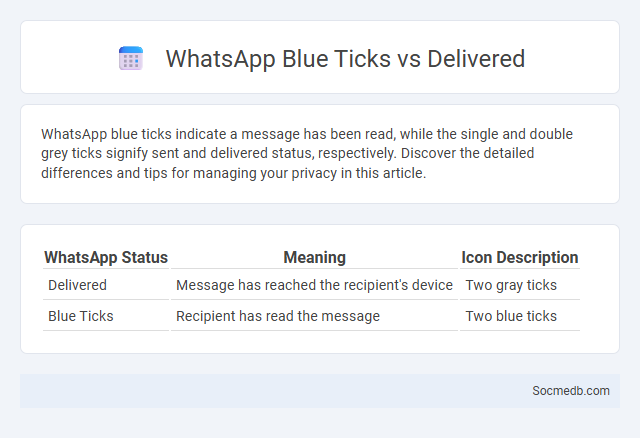 WhatsApp Blue Ticks vs Delivered

WhatsApp blue ticks indicate a message has been read, while the single and double grey ticks signify sent and delivered status, respectively. Discover the detailed differences and tips for managing your privacy in this article.

| WhatsApp Status | Meaning | Icon Description |
|---|---|---|
| Delivered | Message has reached the recipient's device | Two gray ticks |
| Blue Ticks | Recipient has read the message | Two blue ticks |

Socmedb.com