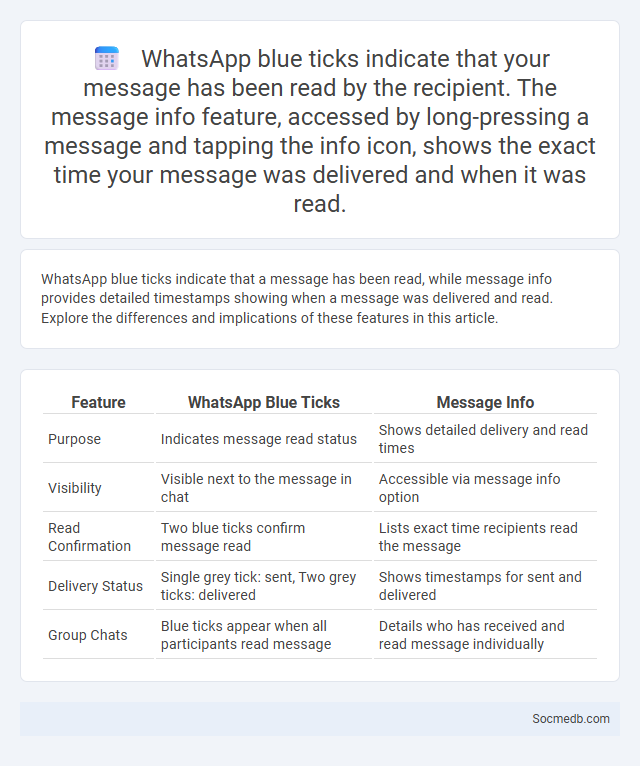 WhatsApp blue ticks indicate that your message has been read by the recipient. The message info feature, accessed by long-pressing a message and tapping the info icon, shows the exact time your message was delivered and when it was read.

WhatsApp blue ticks indicate that a message has been read, while message info provides detailed timestamps showing when a message was delivered and read. Explore the differences and implications of these features in this article.

| Feature | WhatsApp Blue Ticks | Message Info |
|---|---|---|
| Purpose | Indicates message read status | Shows detailed delivery and read times |
| Visibility | Visible next to the message in chat | Accessible via message info option |
| Read Confirmation | Two blue ticks confirm message read | Lists exact time recipients read the message |
| Delivery Status | Single grey tick: sent, Two grey ticks: delivered | Shows timestamps for sent and delivered |
| Group Chats | Blue ticks appear when all participants read message | Details who has received and read message individually |

Socmedb.com