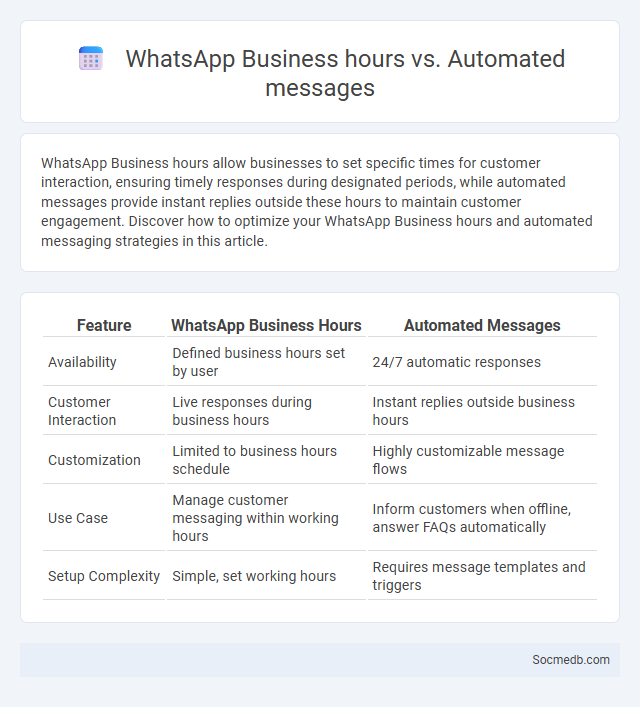 WhatsApp Business hours vs. Automated messages

WhatsApp Business hours allow businesses to set specific times for customer interaction, ensuring timely responses during designated periods, while automated messages provide instant replies outside these hours to maintain customer engagement. Discover how to optimize your WhatsApp Business hours and automated messaging strategies in this article.

| Feature | WhatsApp Business Hours | Automated Messages |
|---|---|---|
| Availability | Defined business hours set by user | 24/7 automatic responses |
| Customer Interaction | Live responses during business hours | Instant replies outside business hours |
| Customization | Limited to business hours schedule | Highly customizable message flows |
| Use Case | Manage customer messaging within working hours | Inform customers when offline, answer FAQs automatically |
| Setup Complexity | Simple, set working hours | Requires message templates and triggers |

Socmedb.com