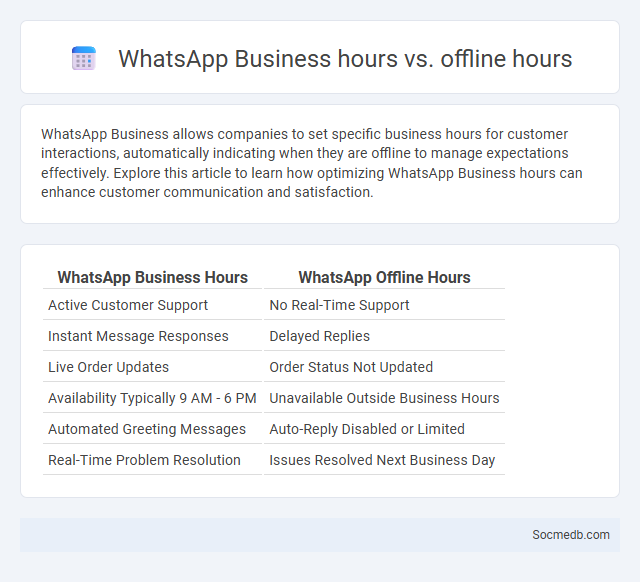 WhatsApp Business hours vs. offline hours

WhatsApp Business allows companies to set specific business hours for customer interactions, automatically indicating when they are offline to manage expectations effectively. Explore this article to learn how optimizing WhatsApp Business hours can enhance customer communication and satisfaction.

| WhatsApp Business Hours | WhatsApp Offline Hours |
|---|---|
| Active Customer Support | No Real-Time Support |
| Instant Message Responses | Delayed Replies |
| Live Order Updates | Order Status Not Updated |
| Availability Typically 9 AM - 6 PM | Unavailable Outside Business Hours |
| Automated Greeting Messages | Auto-Reply Disabled or Limited |
| Real-Time Problem Resolution | Issues Resolved Next Business Day |

Socmedb.com