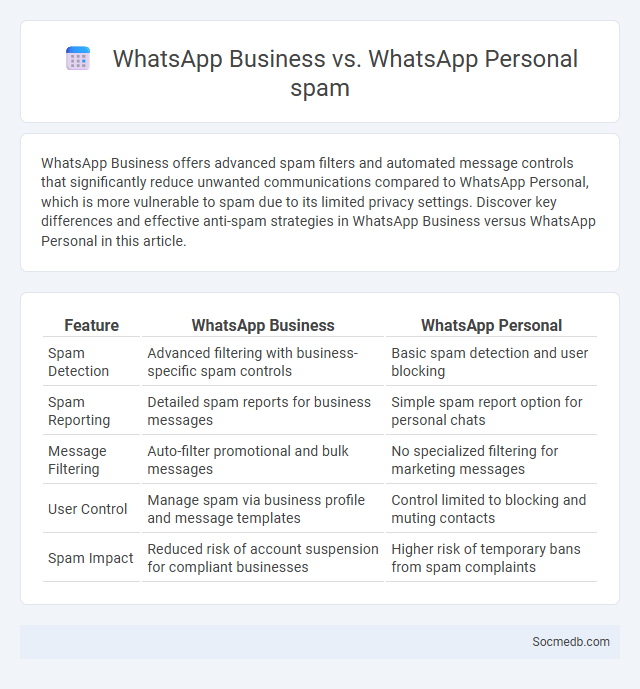 WhatsApp Business vs. WhatsApp Personal spam

WhatsApp Business offers advanced spam filters and automated message controls that significantly reduce unwanted communications compared to WhatsApp Personal, which is more vulnerable to spam due to its limited privacy settings. Discover key differences and effective anti-spam strategies in WhatsApp Business versus WhatsApp Personal in this article.

| Feature | WhatsApp Business | WhatsApp Personal |
|---|---|---|
| Spam Detection | Advanced filtering with business-specific spam controls | Basic spam detection and user blocking |
| Spam Reporting | Detailed spam reports for business messages | Simple spam report option for personal chats |
| Message Filtering | Auto-filter promotional and bulk messages | No specialized filtering for marketing messages |
| User Control | Manage spam via business profile and message templates | Control limited to blocking and muting contacts |
| Spam Impact | Reduced risk of account suspension for compliant businesses | Higher risk of temporary bans from spam complaints |

Socmedb.com