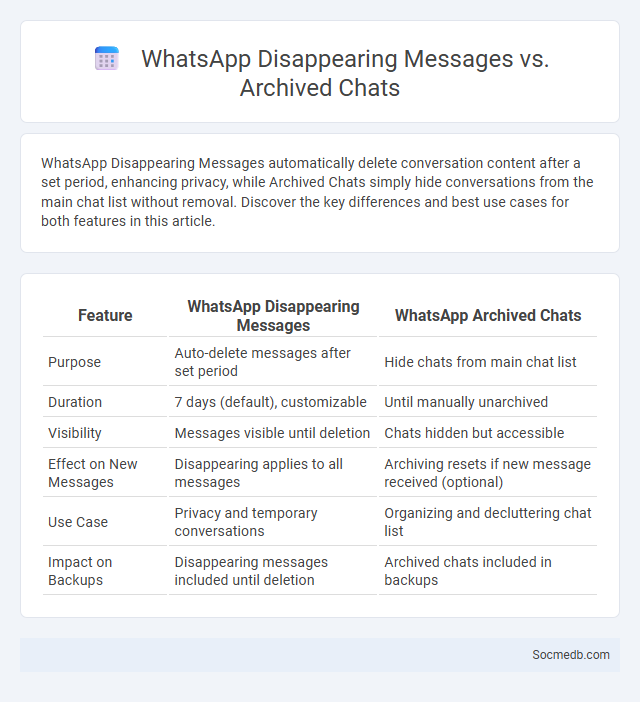 WhatsApp Disappearing Messages vs. Archived Chats

WhatsApp Disappearing Messages automatically delete conversation content after a set period, enhancing privacy, while Archived Chats simply hide conversations from the main chat list without removal. Discover the key differences and best use cases for both features in this article.

| Feature | WhatsApp Disappearing Messages | WhatsApp Archived Chats |
|---|---|---|
| Purpose | Auto-delete messages after set period | Hide chats from main chat list |
| Duration | 7 days (default), customizable | Until manually unarchived |
| Visibility | Messages visible until deletion | Chats hidden but accessible |
| Effect on New Messages | Disappearing applies to all messages | Archiving resets if new message received (optional) |
| Use Case | Privacy and temporary conversations | Organizing and decluttering chat list |
| Impact on Backups | Disappearing messages included until deletion | Archived chats included in backups |

Socmedb.com