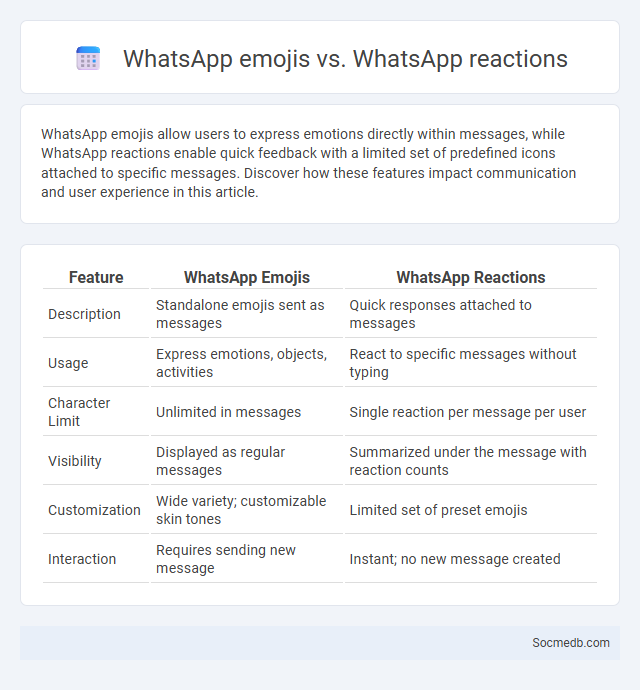 WhatsApp emojis vs. WhatsApp reactions

WhatsApp emojis allow users to express emotions directly within messages, while WhatsApp reactions enable quick feedback with a limited set of predefined icons attached to specific messages. Discover how these features impact communication and user experience in this article.

| Feature | WhatsApp Emojis | WhatsApp Reactions |
|---|---|---|
| Description | Standalone emojis sent as messages | Quick responses attached to messages |
| Usage | Express emotions, objects, activities | React to specific messages without typing |
| Character Limit | Unlimited in messages | Single reaction per message per user |
| Visibility | Displayed as regular messages | Summarized under the message with reaction counts |
| Customization | Wide variety; customizable skin tones | Limited set of preset emojis |
| Interaction | Requires sending new message | Instant; no new message created |

Socmedb.com