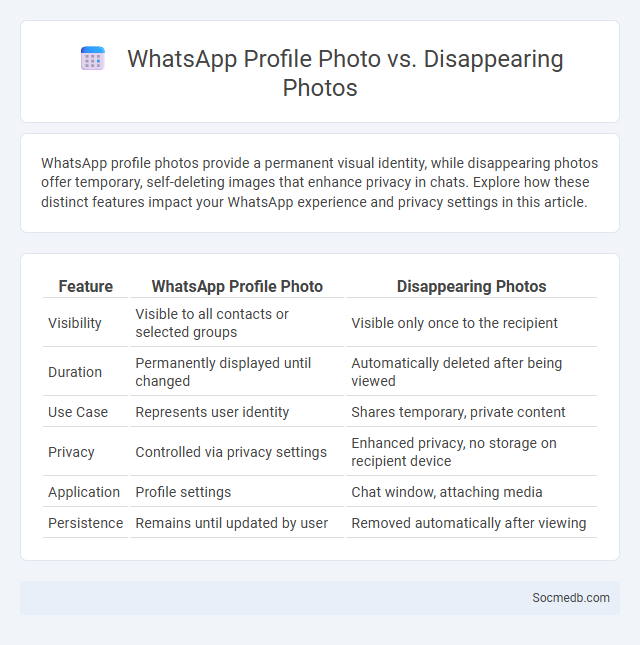 WhatsApp Profile Photo vs. Disappearing Photos

WhatsApp profile photos provide a permanent visual identity, while disappearing photos offer temporary, self-deleting images that enhance privacy in chats. Explore how these distinct features impact your WhatsApp experience and privacy settings in this article.

| Feature | WhatsApp Profile Photo | Disappearing Photos |
|---|---|---|
| Visibility | Visible to all contacts or selected groups | Visible only once to the recipient |
| Duration | Permanently displayed until changed | Automatically deleted after being viewed |
| Use Case | Represents user identity | Shares temporary, private content |
| Privacy | Controlled via privacy settings | Enhanced privacy, no storage on recipient device |
| Application | Profile settings | Chat window, attaching media |
| Persistence | Remains until updated by user | Removed automatically after viewing |

Socmedb.com