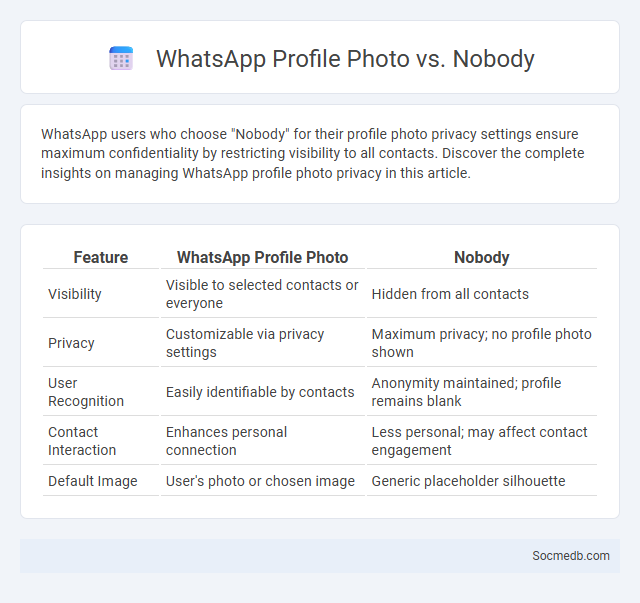 WhatsApp Profile Photo vs. Nobody

WhatsApp users who choose "Nobody" for their profile photo privacy settings ensure maximum confidentiality by restricting visibility to all contacts. Discover the complete insights on managing WhatsApp profile photo privacy in this article.

| Feature | WhatsApp Profile Photo | Nobody |
|---|---|---|
| Visibility | Visible to selected contacts or everyone | Hidden from all contacts |
| Privacy | Customizable via privacy settings | Maximum privacy; no profile photo shown |
| User Recognition | Easily identifiable by contacts | Anonymity maintained; profile remains blank |
| Contact Interaction | Enhances personal connection | Less personal; may affect contact engagement |
| Default Image | User's photo or chosen image | Generic placeholder silhouette |

Socmedb.com