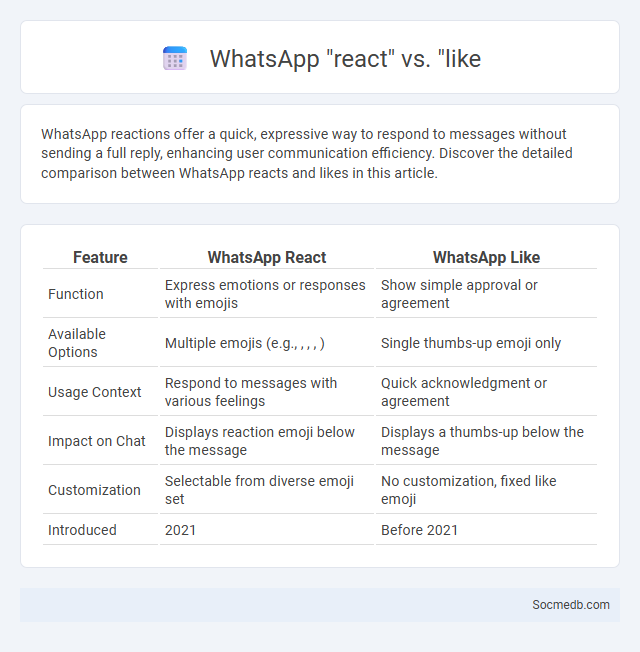 WhatsApp "react" vs. "like

WhatsApp reactions offer a quick, expressive way to respond to messages without sending a full reply, enhancing user communication efficiency. Discover the detailed comparison between WhatsApp reacts and likes in this article.

| Feature | WhatsApp React | WhatsApp Like |
|---|---|---|
| Function | Express emotions or responses with emojis | Show simple approval or agreement |
| Available Options | Multiple emojis (e.g., , , , ) | Single thumbs-up emoji only |
| Usage Context | Respond to messages with various feelings | Quick acknowledgment or agreement |
| Impact on Chat | Displays reaction emoji below the message | Displays a thumbs-up below the message |
| Customization | Selectable from diverse emoji set | No customization, fixed like emoji |
| Introduced | 2021 | Before 2021 |

Socmedb.com