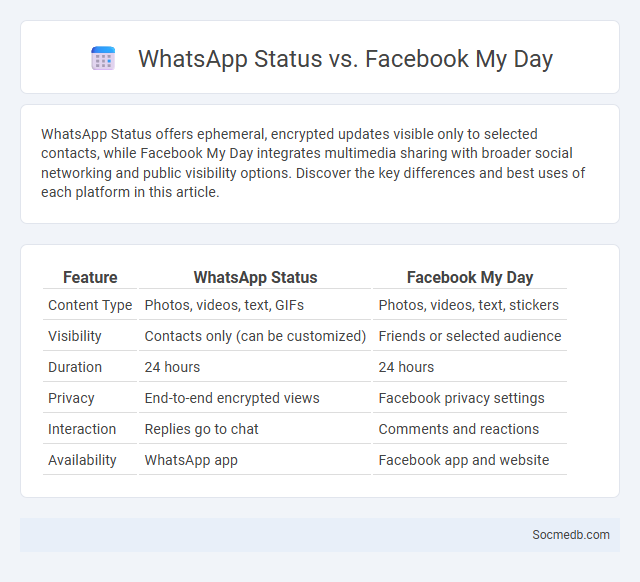 WhatsApp Status vs. Facebook My Day

WhatsApp Status offers ephemeral, encrypted updates visible only to selected contacts, while Facebook My Day integrates multimedia sharing with broader social networking and public visibility options. Discover the key differences and best uses of each platform in this article.

| Feature | WhatsApp Status | Facebook My Day |
|---|---|---|
| Content Type | Photos, videos, text, GIFs | Photos, videos, text, stickers |
| Visibility | Contacts only (can be customized) | Friends or selected audience |
| Duration | 24 hours | 24 hours |
| Privacy | End-to-end encrypted views | Facebook privacy settings |
| Interaction | Replies go to chat | Comments and reactions |
| Availability | WhatsApp app | Facebook app and website |

Socmedb.com