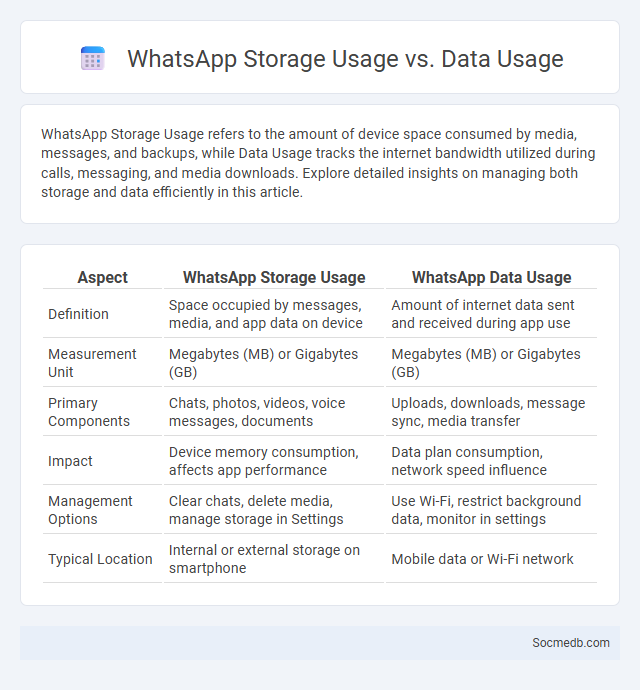 WhatsApp Storage Usage vs. Data Usage

WhatsApp Storage Usage refers to the amount of device space consumed by media, messages, and backups, while Data Usage tracks the internet bandwidth utilized during calls, messaging, and media downloads. Explore detailed insights on managing both storage and data efficiently in this article.

| Aspect | WhatsApp Storage Usage | WhatsApp Data Usage |
|---|---|---|
| Definition | Space occupied by messages, media, and app data on device | Amount of internet data sent and received during app use |
| Measurement Unit | Megabytes (MB) or Gigabytes (GB) | Megabytes (MB) or Gigabytes (GB) |
| Primary Components | Chats, photos, videos, voice messages, documents | Uploads, downloads, message sync, media transfer |
| Impact | Device memory consumption, affects app performance | Data plan consumption, network speed influence |
| Management Options | Clear chats, delete media, manage storage in Settings | Use Wi-Fi, restrict background data, monitor in settings |
| Typical Location | Internal or external storage on smartphone | Mobile data or Wi-Fi network |

Socmedb.com