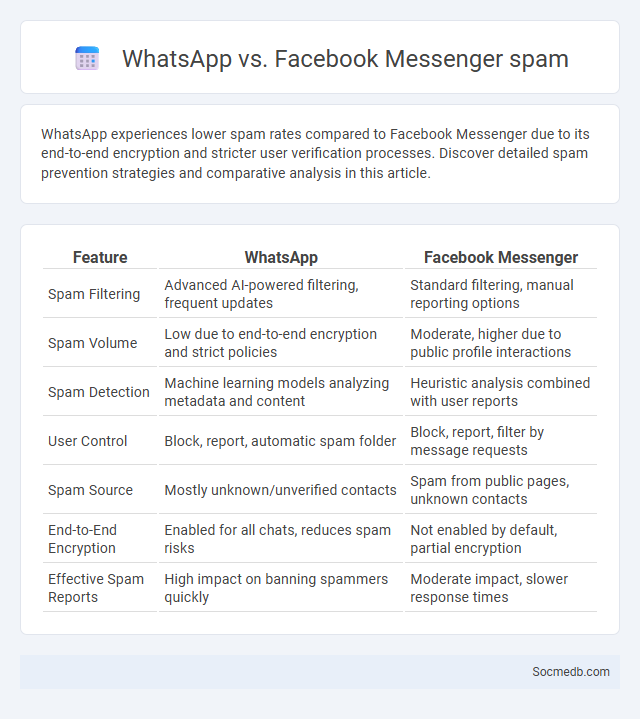 WhatsApp vs. Facebook Messenger spam

WhatsApp experiences lower spam rates compared to Facebook Messenger due to its end-to-end encryption and stricter user verification processes. Discover detailed spam prevention strategies and comparative analysis in this article.

| Feature | WhatsApp | Facebook Messenger |
|---|---|---|
| Spam Filtering | Advanced AI-powered filtering, frequent updates | Standard filtering, manual reporting options |
| Spam Volume | Low due to end-to-end encryption and strict policies | Moderate, higher due to public profile interactions |
| Spam Detection | Machine learning models analyzing metadata and content | Heuristic analysis combined with user reports |
| User Control | Block, report, automatic spam folder | Block, report, filter by message requests |
| Spam Source | Mostly unknown/unverified contacts | Spam from public pages, unknown contacts |
| End-to-End Encryption | Enabled for all chats, reduces spam risks | Not enabled by default, partial encryption |
| Effective Spam Reports | High impact on banning spammers quickly | Moderate impact, slower response times |

Socmedb.com