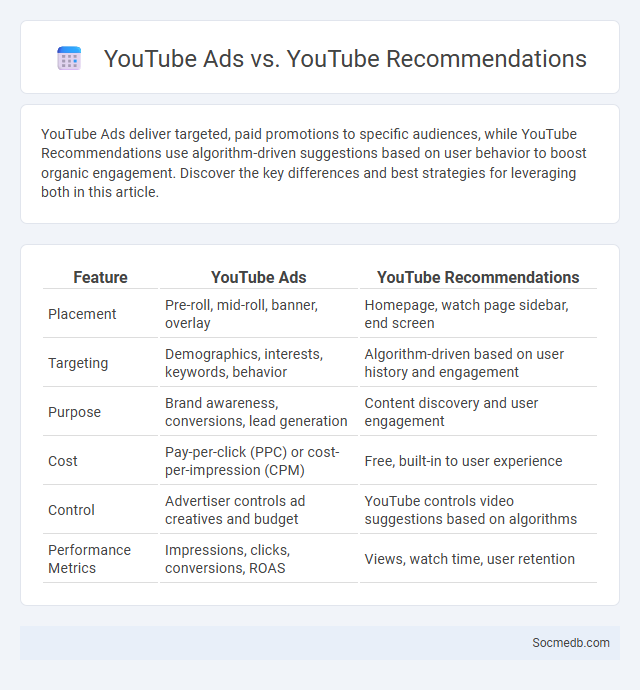 YouTube Ads vs. YouTube Recommendations

YouTube Ads deliver targeted, paid promotions to specific audiences, while YouTube Recommendations use algorithm-driven suggestions based on user behavior to boost organic engagement. Discover the key differences and best strategies for leveraging both in this article.

| Feature | YouTube Ads | YouTube Recommendations |
|---|---|---|
| Placement | Pre-roll, mid-roll, banner, overlay | Homepage, watch page sidebar, end screen |
| Targeting | Demographics, interests, keywords, behavior | Algorithm-driven based on user history and engagement |
| Purpose | Brand awareness, conversions, lead generation | Content discovery and user engagement |
| Cost | Pay-per-click (PPC) or cost-per-impression (CPM) | Free, built-in to user experience |
| Control | Advertiser controls ad creatives and budget | YouTube controls video suggestions based on algorithms |
| Performance Metrics | Impressions, clicks, conversions, ROAS | Views, watch time, user retention |

Socmedb.com