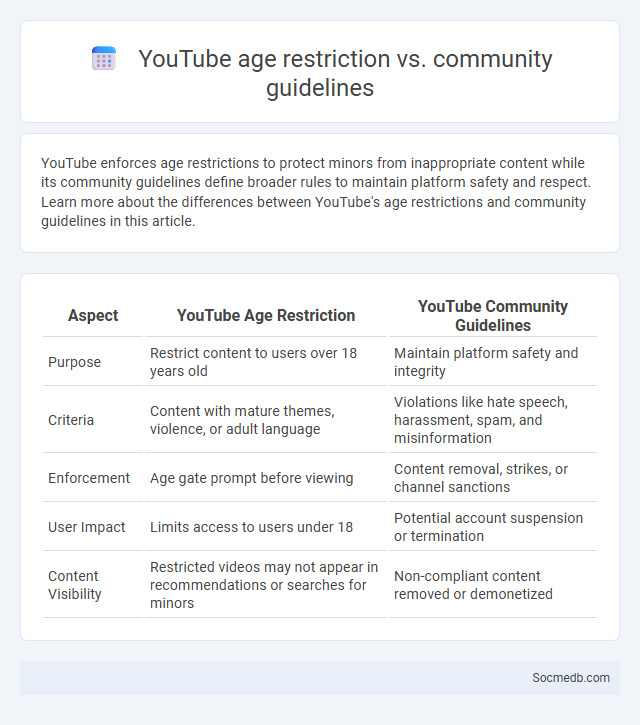 YouTube age restriction vs. community guidelines

YouTube enforces age restrictions to protect minors from inappropriate content while its community guidelines define broader rules to maintain platform safety and respect. Learn more about the differences between YouTube's age restrictions and community guidelines in this article.

| Aspect | YouTube Age Restriction | YouTube Community Guidelines |
|---|---|---|
| Purpose | Restrict content to users over 18 years old | Maintain platform safety and integrity |
| Criteria | Content with mature themes, violence, or adult language | Violations like hate speech, harassment, spam, and misinformation |
| Enforcement | Age gate prompt before viewing | Content removal, strikes, or channel sanctions |
| User Impact | Limits access to users under 18 | Potential account suspension or termination |
| Content Visibility | Restricted videos may not appear in recommendations or searches for minors | Non-compliant content removed or demonetized |

Socmedb.com