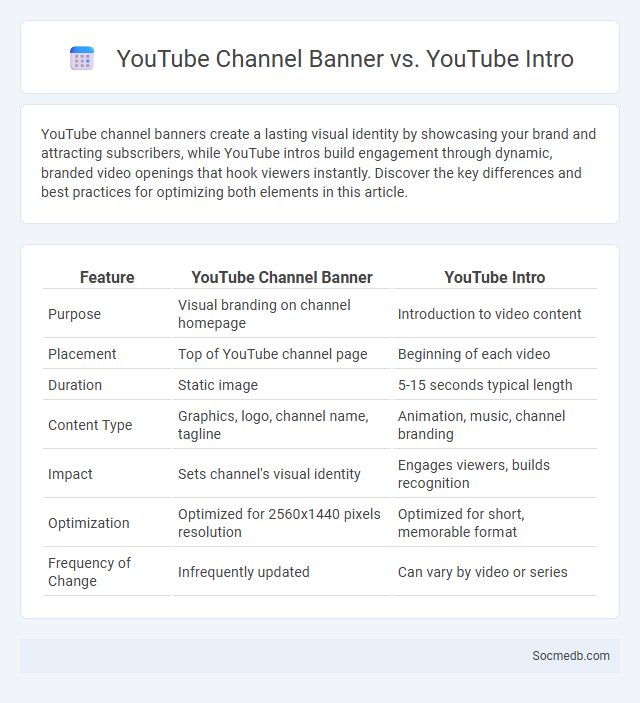 YouTube Channel Banner vs. YouTube Intro

YouTube channel banners create a lasting visual identity by showcasing your brand and attracting subscribers, while YouTube intros build engagement through dynamic, branded video openings that hook viewers instantly. Discover the key differences and best practices for optimizing both elements in this article.

| Feature | YouTube Channel Banner | YouTube Intro |
|---|---|---|
| Purpose | Visual branding on channel homepage | Introduction to video content |
| Placement | Top of YouTube channel page | Beginning of each video |
| Duration | Static image | 5-15 seconds typical length |
| Content Type | Graphics, logo, channel name, tagline | Animation, music, channel branding |
| Impact | Sets channel's visual identity | Engages viewers, builds recognition |
| Optimization | Optimized for 2560x1440 pixels resolution | Optimized for short, memorable format |
| Frequency of Change | Infrequently updated | Can vary by video or series |

Socmedb.com