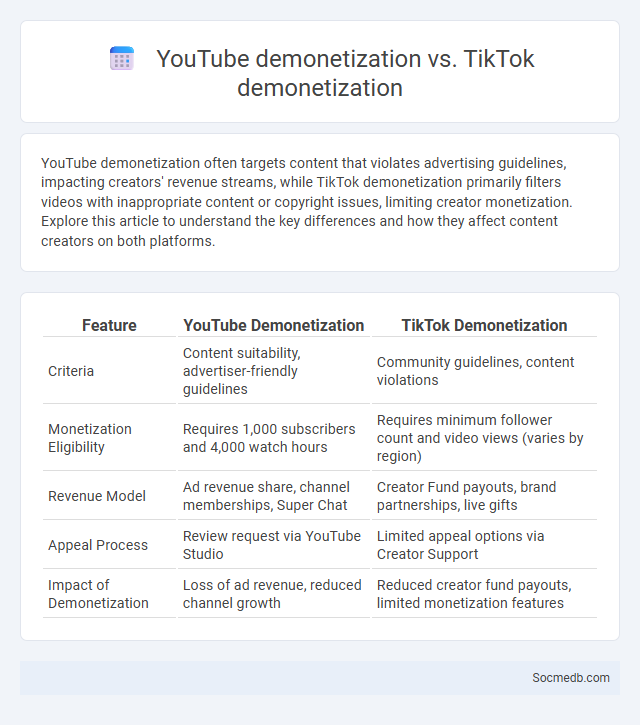 YouTube demonetization vs. TikTok demonetization

YouTube demonetization often targets content that violates advertising guidelines, impacting creators' revenue streams, while TikTok demonetization primarily filters videos with inappropriate content or copyright issues, limiting creator monetization. Explore this article to understand the key differences and how they affect content creators on both platforms.

| Feature | YouTube Demonetization | TikTok Demonetization |
|---|---|---|
| Criteria | Content suitability, advertiser-friendly guidelines | Community guidelines, content violations |
| Monetization Eligibility | Requires 1,000 subscribers and 4,000 watch hours | Requires minimum follower count and video views (varies by region) |
| Revenue Model | Ad revenue share, channel memberships, Super Chat | Creator Fund payouts, brand partnerships, live gifts |
| Appeal Process | Review request via YouTube Studio | Limited appeal options via Creator Support |
| Impact of Demonetization | Loss of ad revenue, reduced channel growth | Reduced creator fund payouts, limited monetization features |

Socmedb.com