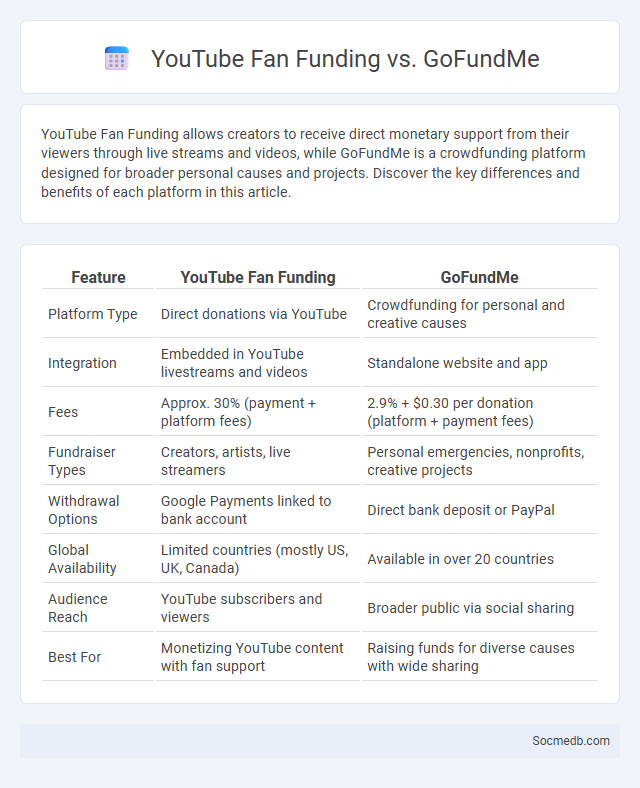 YouTube Fan Funding vs. GoFundMe

YouTube Fan Funding allows creators to receive direct monetary support from their viewers through live streams and videos, while GoFundMe is a crowdfunding platform designed for broader personal causes and projects. Discover the key differences and benefits of each platform in this article.

| Feature | YouTube Fan Funding | GoFundMe |
|---|---|---|
| Platform Type | Direct donations via YouTube | Crowdfunding for personal and creative causes |
| Integration | Embedded in YouTube livestreams and videos | Standalone website and app |
| Fees | Approx. 30% (payment + platform fees) | 2.9% + \$0.30 per donation (platform + payment fees) |
| Fundraiser Types | Creators, artists, live streamers | Personal emergencies, nonprofits, creative projects |
| Withdrawal Options | Google Payments linked to bank account | Direct bank deposit or PayPal |
| Global Availability | Limited countries (mostly US, UK, Canada) | Available in over 20 countries |
| Audience Reach | YouTube subscribers and viewers | Broader public via social sharing |
| Best For | Monetizing YouTube content with fan support | Raising funds for diverse causes with wide sharing |

Socmedb.com