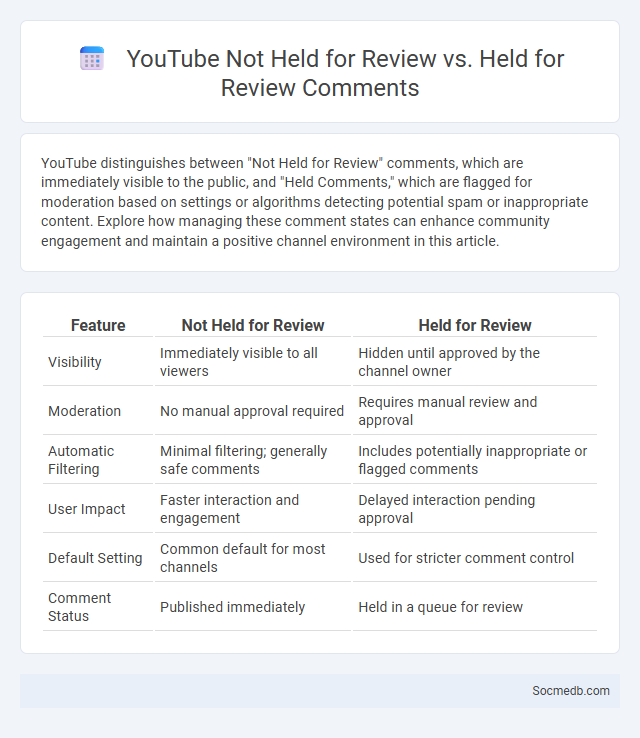 YouTube Not Held for Review vs. Held for Review Comments

YouTube distinguishes between "Not Held for Review" comments, which are immediately visible to the public, and "Held Comments," which are flagged for moderation based on settings or algorithms detecting potential spam or inappropriate content. Explore how managing these comment states can enhance community engagement and maintain a positive channel environment in this article.

| Feature | Not Held for Review | Held for Review |
|---|---|---|
| Visibility | Immediately visible to all viewers | Hidden until approved by the channel owner |
| Moderation | No manual approval required | Requires manual review and approval |
| Automatic Filtering | Minimal filtering; generally safe comments | Includes potentially inappropriate or flagged comments |
| User Impact | Faster interaction and engagement | Delayed interaction pending approval |
| Default Setting | Common default for most channels | Used for stricter comment control |
| Comment Status | Published immediately | Held in a queue for review |

Socmedb.com