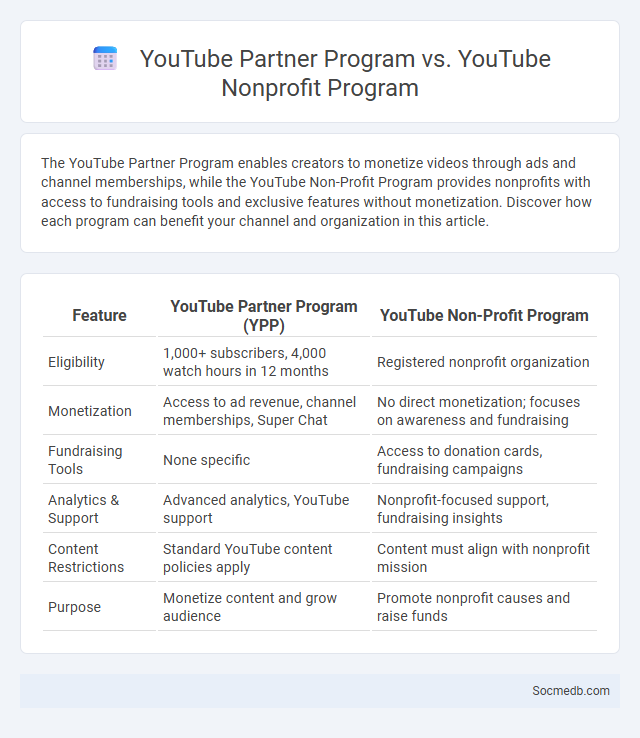 YouTube Partner Program vs. YouTube Nonprofit Program

The YouTube Partner Program enables creators to monetize videos through ads and channel memberships, while the YouTube Non-Profit Program provides nonprofits with access to fundraising tools and exclusive features without monetization. Discover how each program can benefit your channel and organization in this article.

| Feature | YouTube Partner Program (YPP) | YouTube Non-Profit Program |
|---|---|---|
| Eligibility | 1,000+ subscribers, 4,000 watch hours in 12 months | Registered nonprofit organization |
| Monetization | Access to ad revenue, channel memberships, Super Chat | No direct monetization; focuses on awareness and fundraising |
| Fundraising Tools | None specific | Access to donation cards, fundraising campaigns |
| Analytics & Support | Advanced analytics, YouTube support | Nonprofit-focused support, fundraising insights |
| Content Restrictions | Standard YouTube content policies apply | Content must align with nonprofit mission |
| Purpose | Monetize content and grow audience | Promote nonprofit causes and raise funds |

Socmedb.com