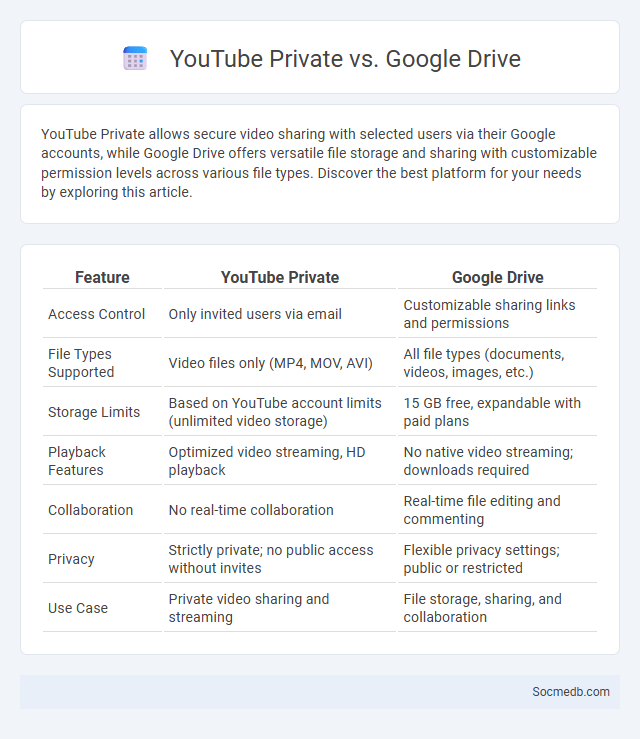 YouTube Private vs. Google Drive

YouTube Private allows secure video sharing with selected users via their Google accounts, while Google Drive offers versatile file storage and sharing with customizable permission levels across various file types. Discover the best platform for your needs by exploring this article.

| Feature | YouTube Private | Google Drive |
|---|---|---|
| Access Control | Only invited users via email | Customizable sharing links and permissions |
| File Types Supported | Video files only (MP4, MOV, AVI) | All file types (documents, videos, images, etc.) |
| Storage Limits | Based on YouTube account limits (unlimited video storage) | 15 GB free, expandable with paid plans |
| Playback Features | Optimized video streaming, HD playback | No native video streaming; downloads required |
| Collaboration | No real-time collaboration | Real-time file editing and commenting |
| Privacy | Strictly private; no public access without invites | Flexible privacy settings; public or restricted |
| Use Case | Private video sharing and streaming | File storage, sharing, and collaboration |

Socmedb.com