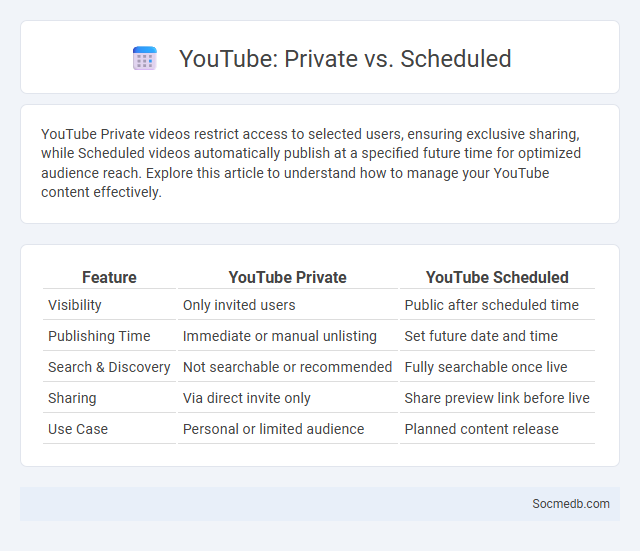 YouTube: Private vs. Scheduled

YouTube Private videos restrict access to selected users, ensuring exclusive sharing, while Scheduled videos automatically publish at a specified future time for optimized audience reach. Explore this article to understand how to manage your YouTube content effectively.

| Feature | YouTube Private | YouTube Scheduled |
|---|---|---|
| Visibility | Only invited users | Public after scheduled time |
| Publishing Time | Immediate or manual unlisting | Set future date and time |
| Search & Discovery | Not searchable or recommended | Fully searchable once live |
| Sharing | Via direct invite only | Share preview link before live |
| Use Case | Personal or limited audience | Planned content release |

Socmedb.com