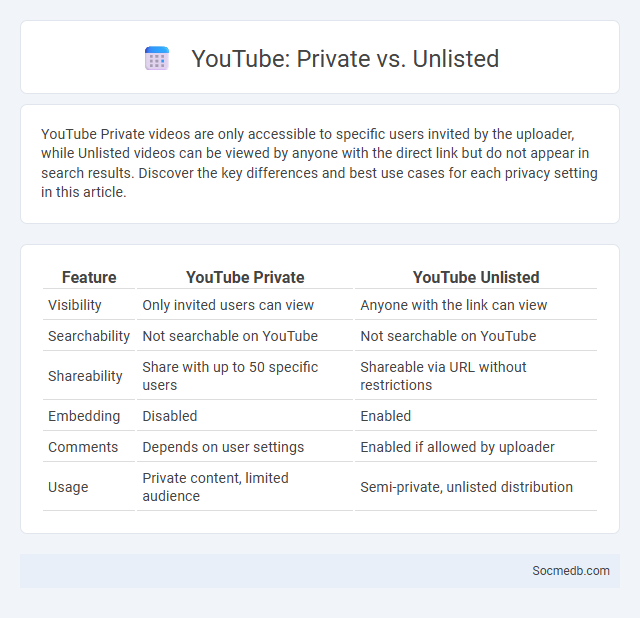 YouTube: Private vs. Unlisted

YouTube Private videos are only accessible to specific users invited by the uploader, while Unlisted videos can be viewed by anyone with the direct link but do not appear in search results. Discover the key differences and best use cases for each privacy setting in this article.

| Feature | YouTube Private | YouTube Unlisted |
|---|---|---|
| Visibility | Only invited users can view | Anyone with the link can view |
| Searchability | Not searchable on YouTube | Not searchable on YouTube |
| Shareability | Share with up to 50 specific users | Shareable via URL without restrictions |
| Embedding | Disabled | Enabled |
| Comments | Depends on user settings | Enabled if allowed by uploader |
| Usage | Private content, limited audience | Semi-private, unlisted distribution |

Socmedb.com